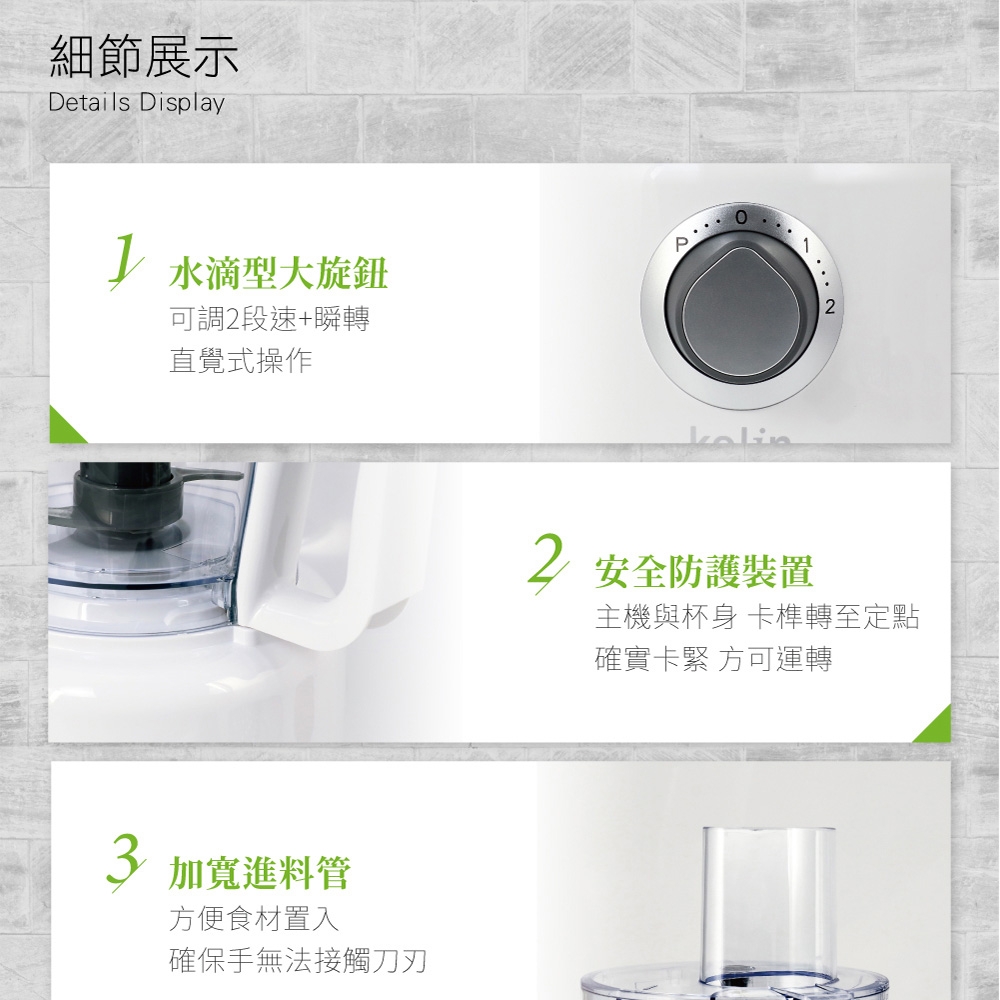 細節展示
Details Display

1 水滴型大旋鈕
可調2段速+瞬轉
直覺式操作

P 0 1 2

kolin

2 安全防護裝置
主機與杯身 卡榫轉至定點
確實卡緊 方可運轉

3 加寬進料管
方便食材置入
確保手無法接觸刀刃