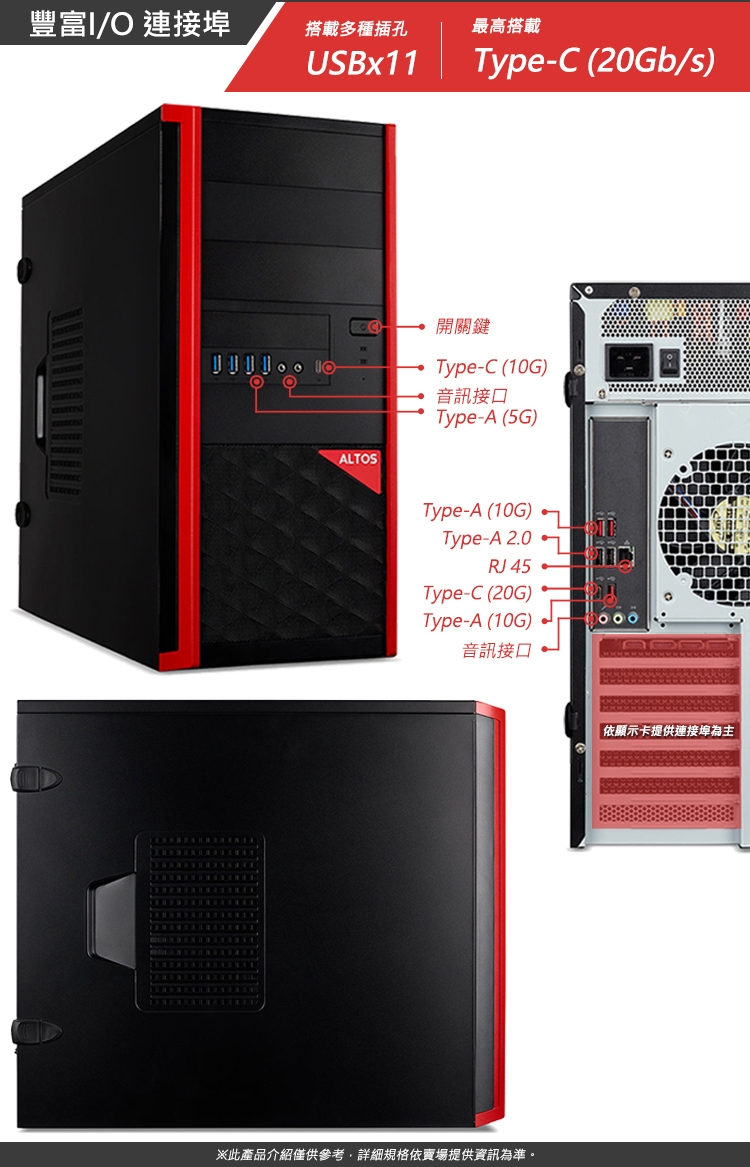 豐富I/O 連接埠

搭載多種插孔
USBx11

最高搭載
Type-C (20Gb/s)

開關鍵
Type-C (10G)
音訊接口
Type-A (5G)

ALTOS

Type-A (10G)
Type-A 2.0
RJ 45
Type-C (20G)
Type-A (10G)
音訊接口

依顯示卡提供連接埠為主

※此產品介紹僅供參考，詳細規格依賣場提供資訊為準。