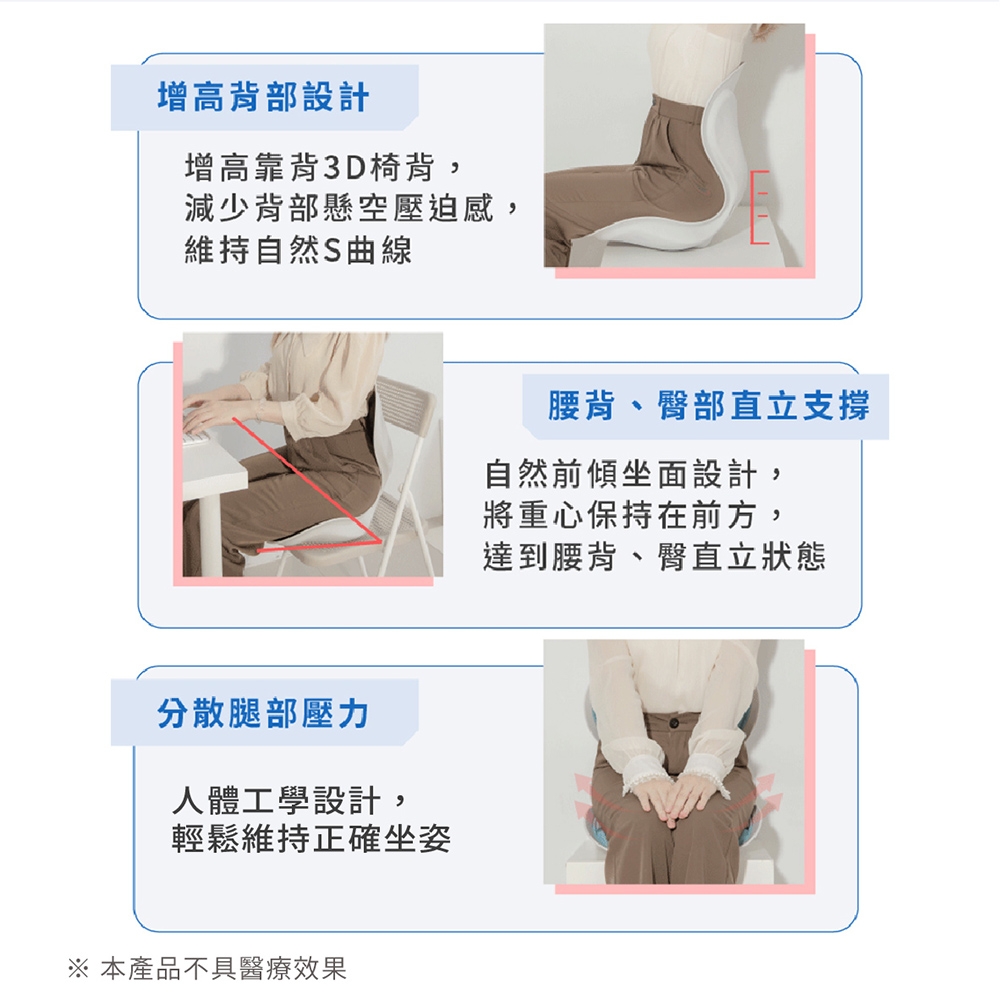 增高背部設計

增高靠背3D椅背，
減少背部懸空壓迫感，
維持自然S曲線

腰背、臀部直立支撐

自然前傾坐面設計，
將重心保持在前方，
達到腰背、臀直立狀態

分散腿部壓力

人體工學設計，
輕鬆維持正確坐姿

※ 本產品不具醫療效果