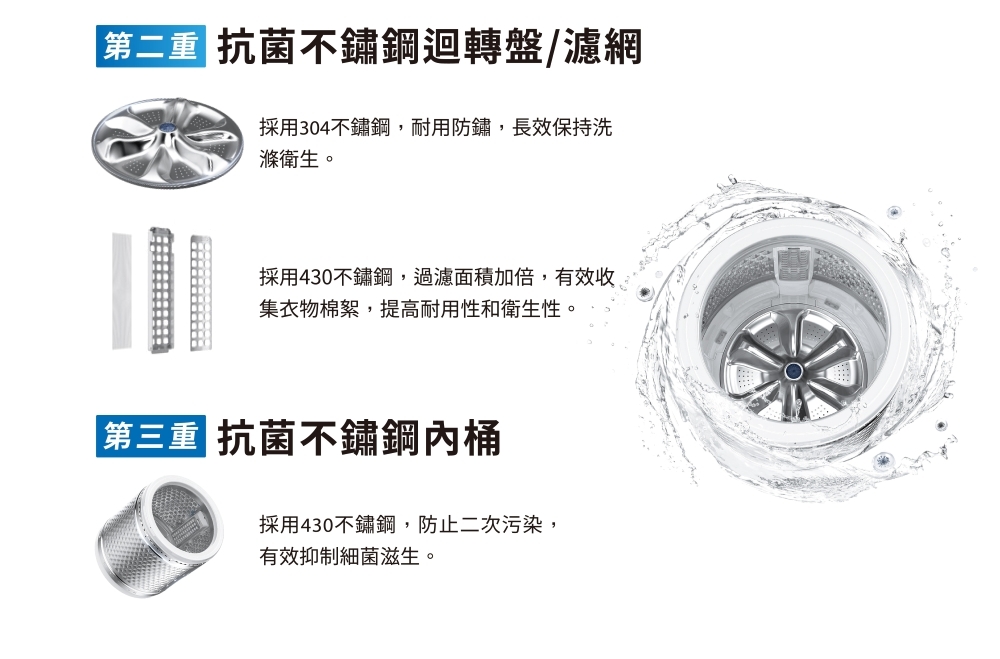 第二重 抗菌不鏽鋼迴轉盤/濾網

採用304不鏽鋼，耐用防鏽，長效保持洗滌衛生。

採用430不鏽鋼，過濾面積加倍，有效收集衣物棉絮，提高耐用性和衛生性。

第三重 抗菌不鏽鋼內桶

採用430不鏽鋼，防止二次污染，有效抑制細菌滋生。