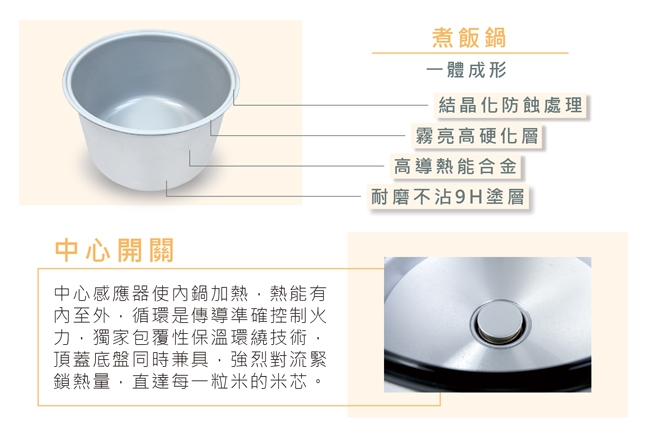 煮飯鍋

一體成形

結晶化防蝕處理

霧亮高硬化層

高導熱能合金

耐磨不沾9H塗層

中心開關

中心感應器使內鍋加熱，熱能有內至外，循環是傳導準確控制火力，獨家包覆性保溫環繞技術，頂蓋底盤同時兼具，強烈對流緊鎖熱量，直達每一粒米的米芯。