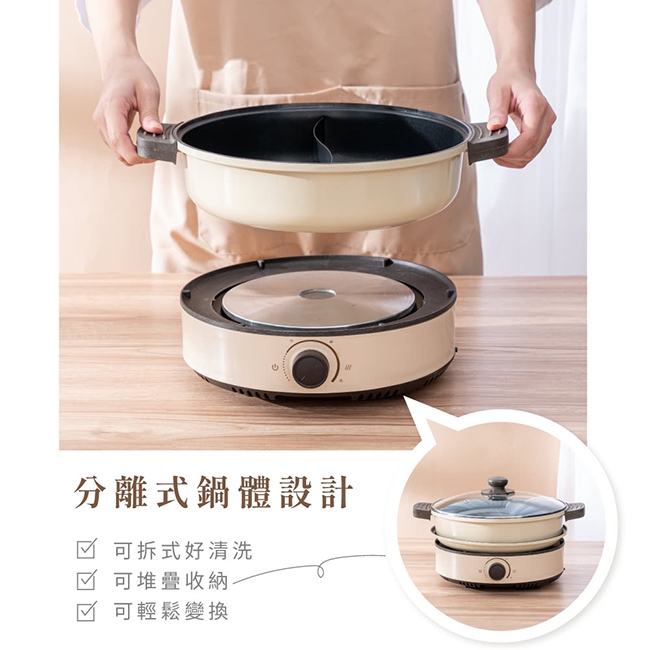 分離式鍋體設計

☑ 可拆式好清洗
☑ 可堆疊收納
☑ 可輕鬆變換