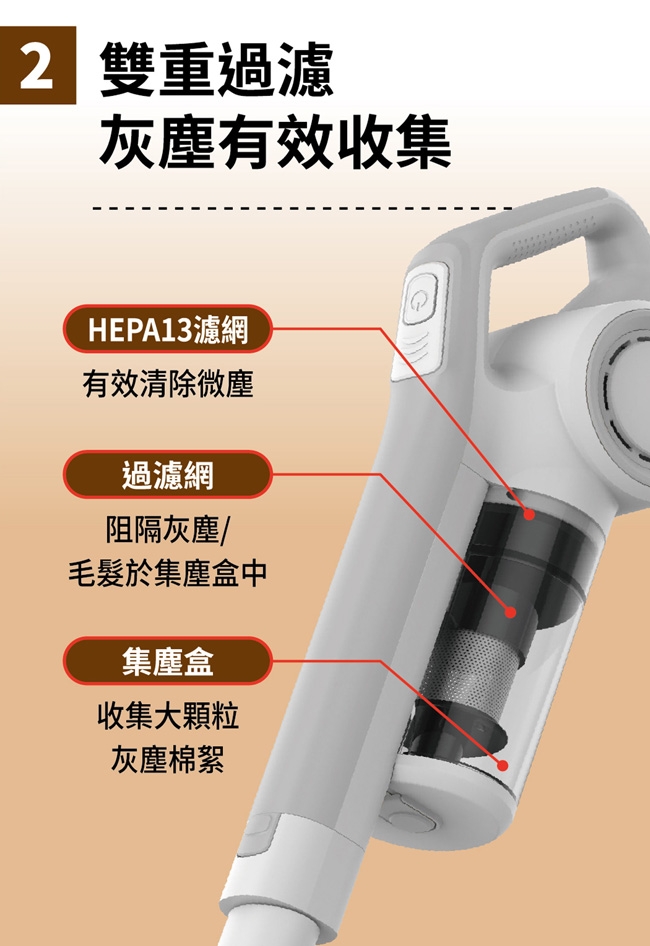 2 雙重過濾
灰塵有效收集

HEPA13濾網
有效清除微塵

過濾網
阻隔灰塵/
毛髮於集塵盒中

集塵盒
收集大顆粒
灰塵棉絮