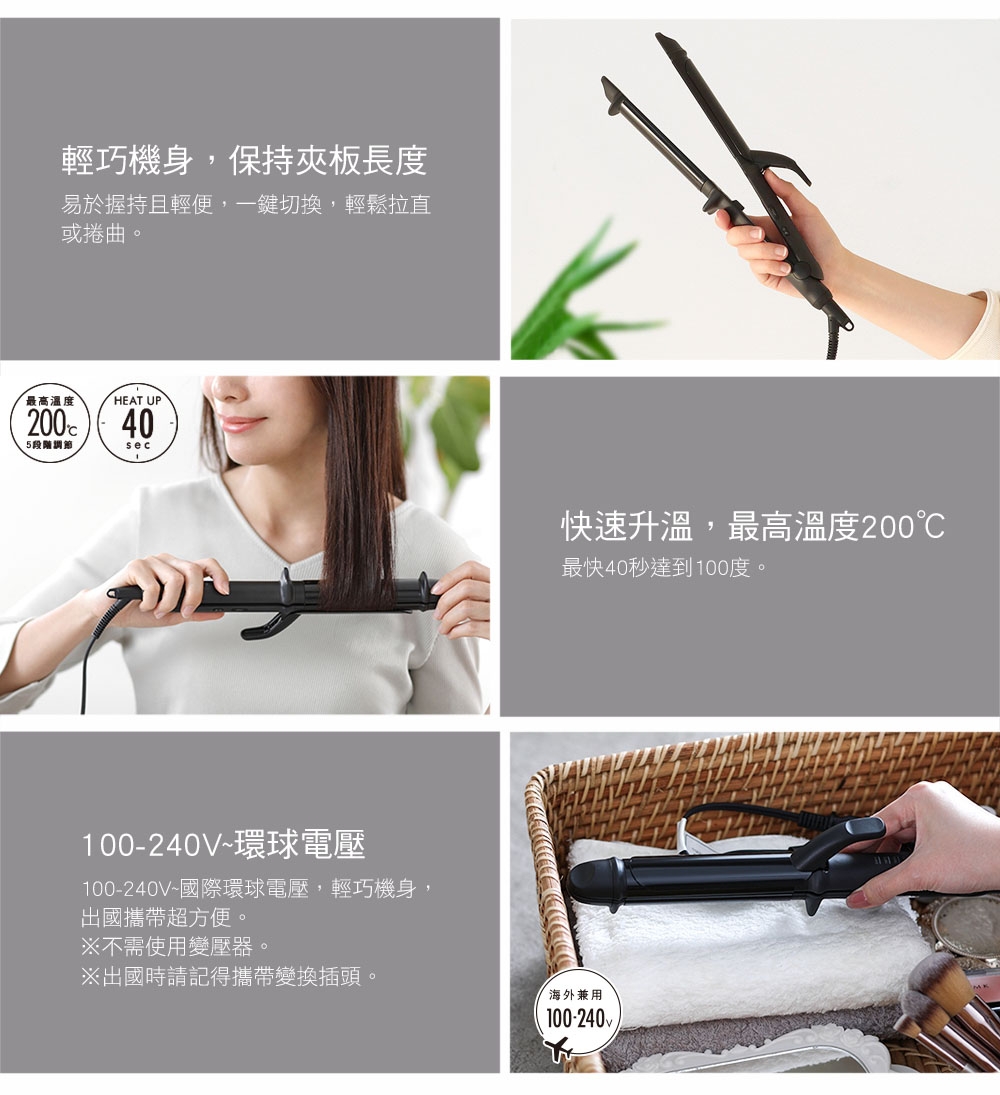 輕巧機身，保持夾板長度

易於握持且輕便，一鍵切換，輕鬆拉直或捲曲。

最高溫度
200℃
5段階調節

HEAT UP
40
sec

快速升溫，最高溫度200℃

最快40秒達到100度。

100-240V~環球電壓

100-240V~國際環球電壓，輕巧機身，出國攜帶超方便。
※不需使用變壓器。
※出國時請記得攜帶變換插頭。

海外兼用
100-240V