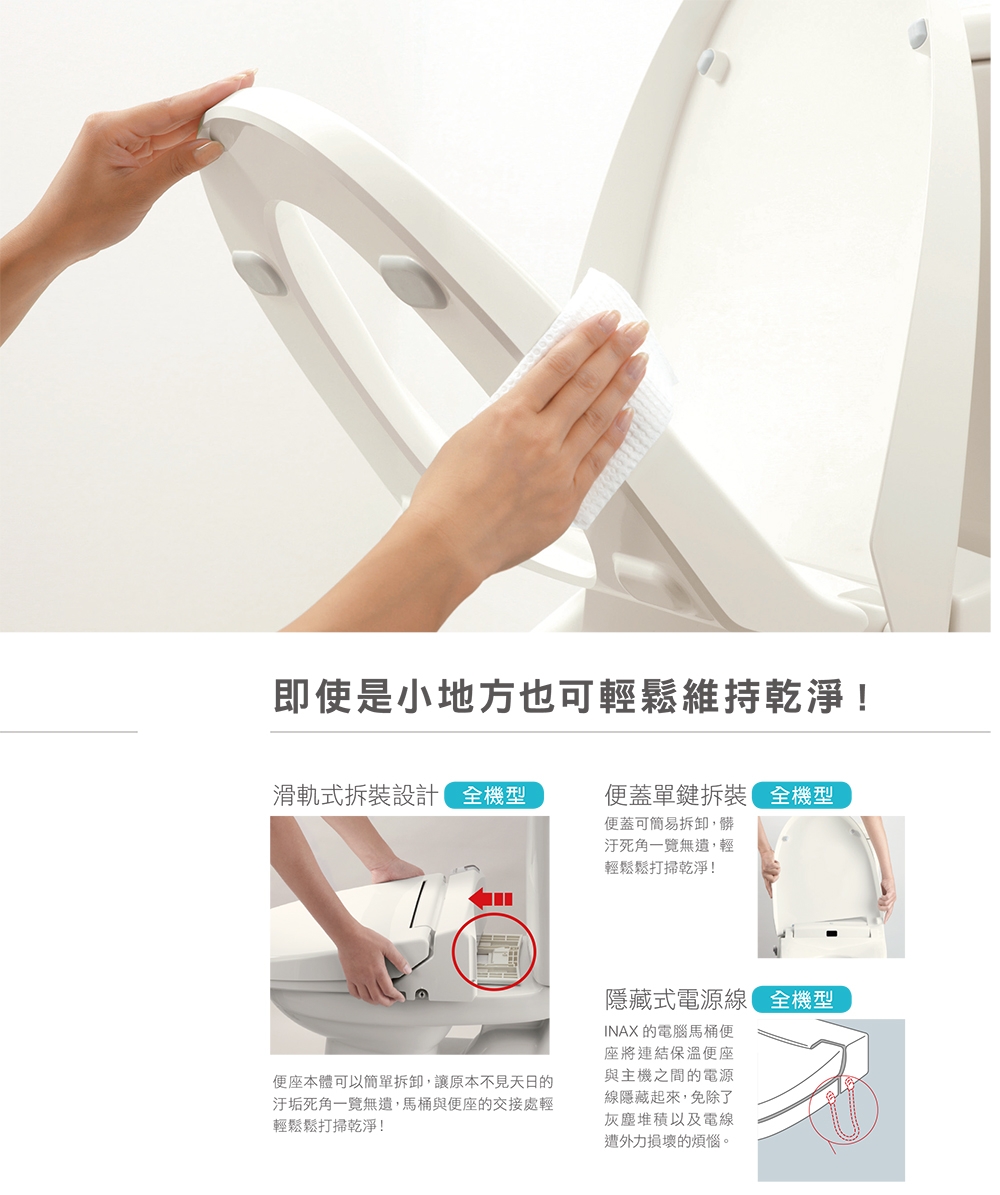 即使是小地方也可輕鬆維持乾淨！

滑軌式拆裝設計 全機型

便座本體可以簡單拆卸，讓原本不見天日的汙垢死角一覽無遺，馬桶與便座的交接處輕輕鬆鬆打掃乾淨！

便蓋單鍵拆裝 全機型

便蓋可簡易拆卸，髒汙死角一覽無遺，輕輕鬆鬆打掃乾淨！

隱藏式電源線 全機型

INAX 的電腦馬桶便座將連結保溫便座與主機之間的電源線隱藏起來，免除了灰塵堆積以及電線遭外力損壞的煩惱。