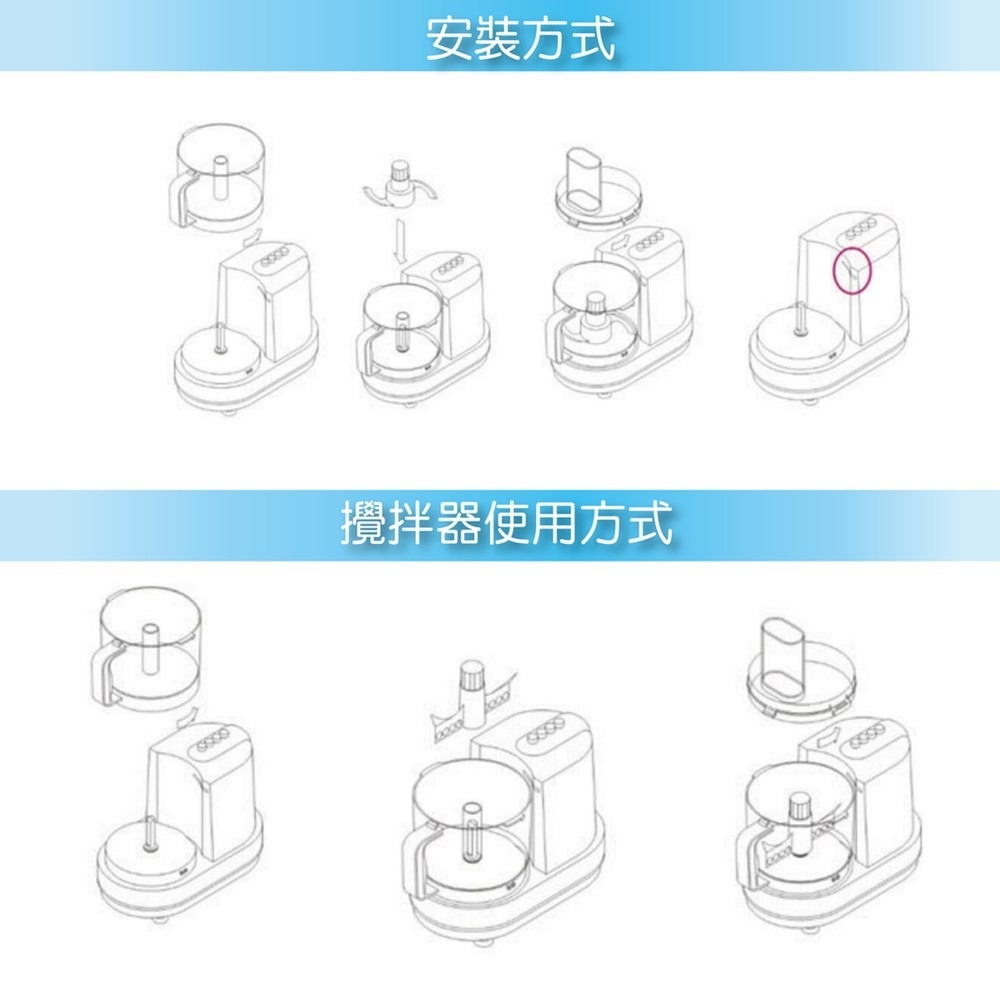 安裝方式

攪拌器使用方式