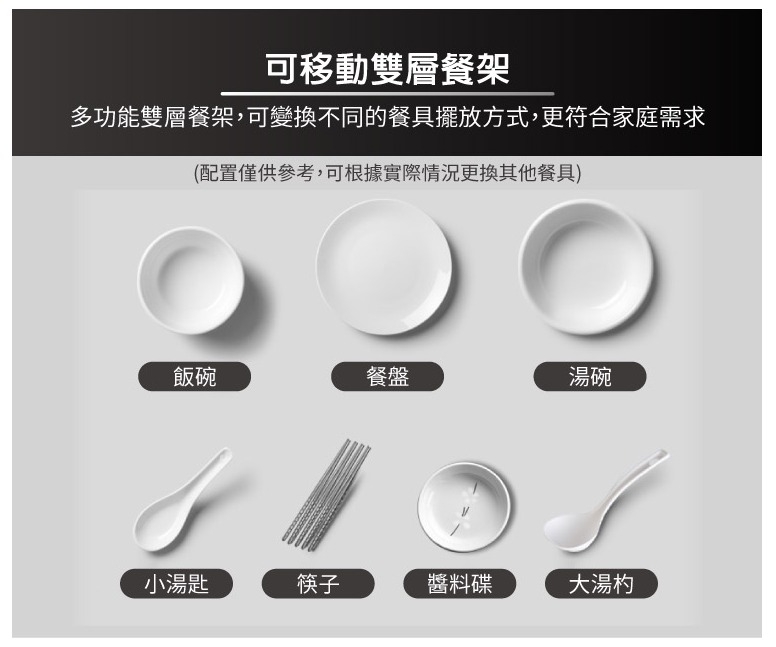 可移動雙層餐架

多功能雙層餐架，可變換不同的餐具擺放方式，更符合家庭需求

(配置僅供參考，可根據實際情況更換其他餐具)

飯碗

餐盤

湯碗

小湯匙

筷子

醬料碟

大湯杓