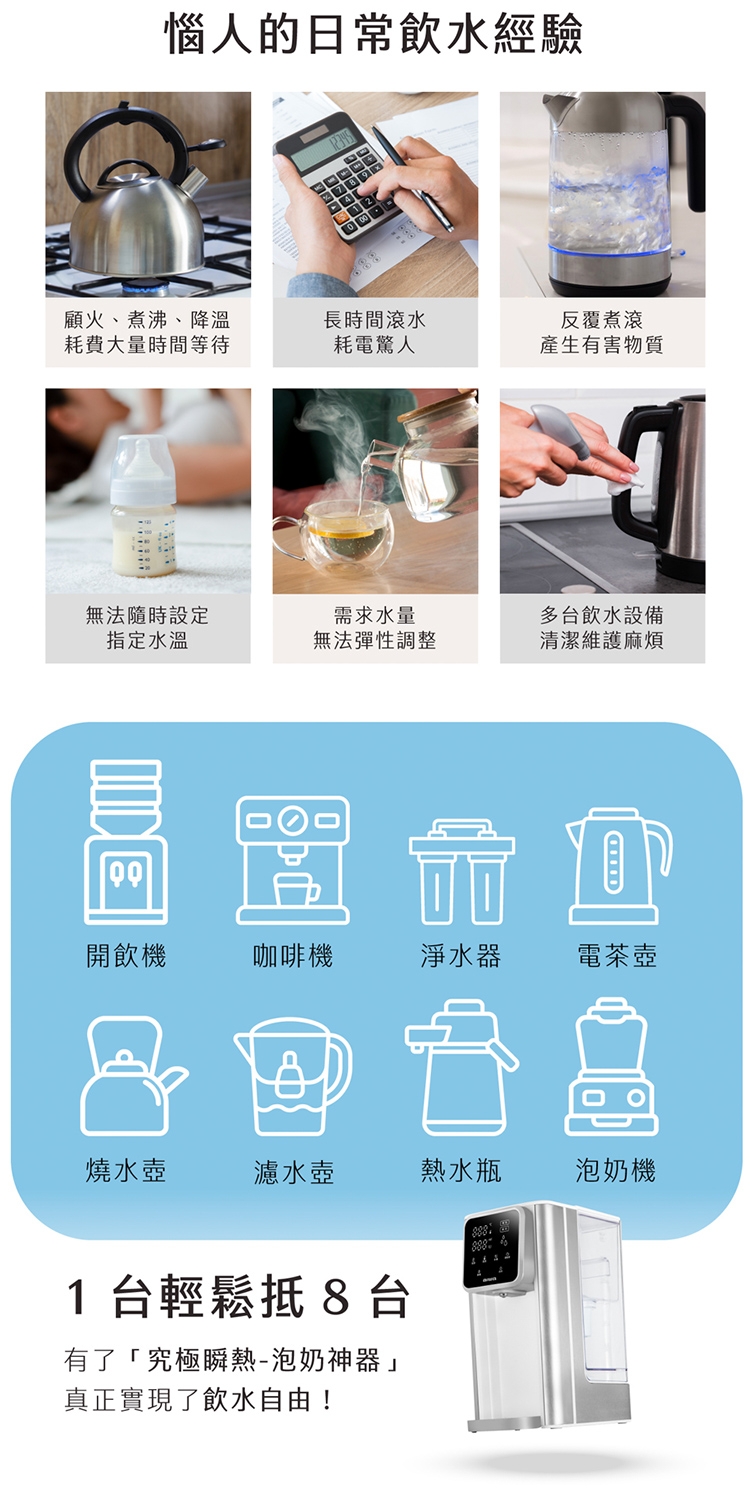 惱人的日常飲水經驗

顧火、煮沸、降溫
耗費大量時間等待

長時間滾水
耗電驚人

反覆煮滾
產生有害物質

無法隨時設定
指定水溫

需求水量
無法彈性調整

多台飲水設備
清潔維護麻煩

開飲機

咖啡機

淨水器

電茶壺

燒水壺

濾水壺

熱水瓶

泡奶機

1 台輕鬆抵 8 台

有了「究極瞬熱-泡奶神器」
真正實現了飲水自由！