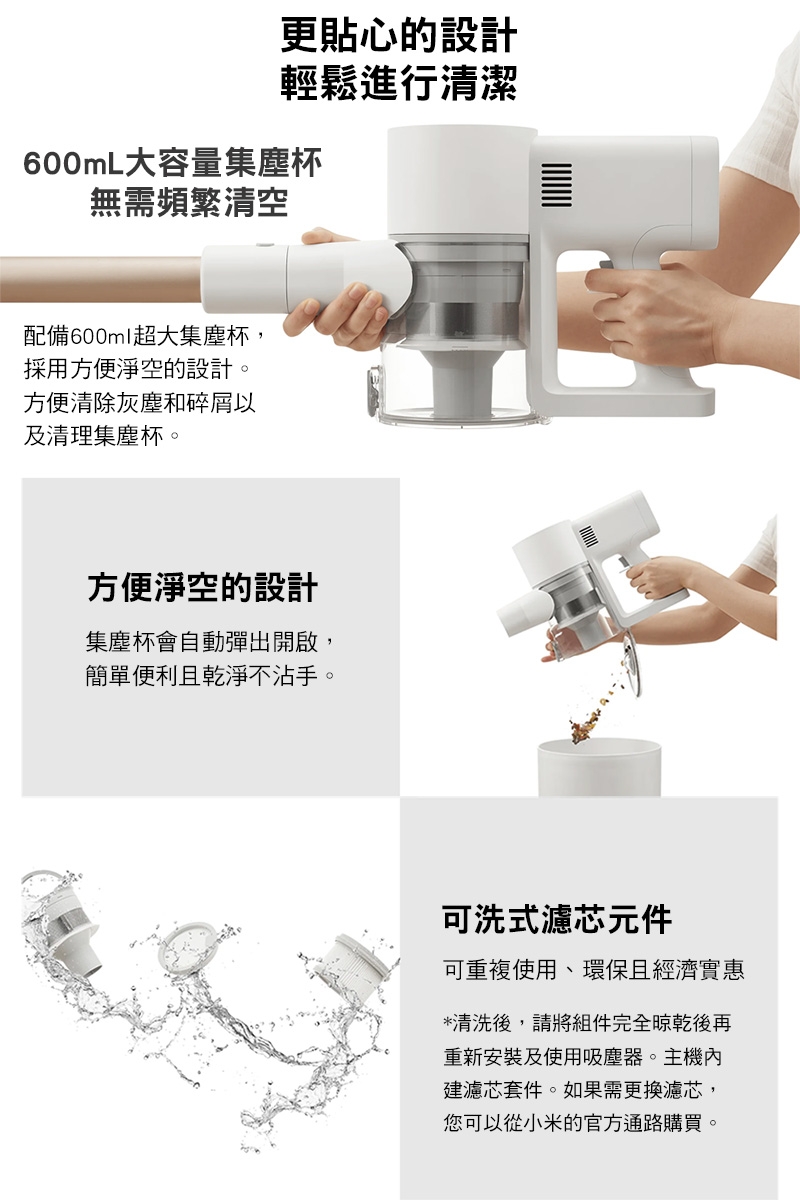 更貼心的設計
輕鬆進行清潔

600mL大容量集塵杯
無需頻繁清空

配備600ml超大集塵杯，採用方便淨空的設計。方便清除灰塵和碎屑以及清理集塵杯。

方便淨空的設計

集塵杯會自動彈出開啟，簡單便利且乾淨不沾手。

可洗式濾芯元件

可重複使用、環保且經濟實惠

*清洗後，請將組件完全晾乾後再重新安裝及使用吸塵器。主機內建濾芯套件。如果需更換濾芯，您可以從小米的官方通路購買。