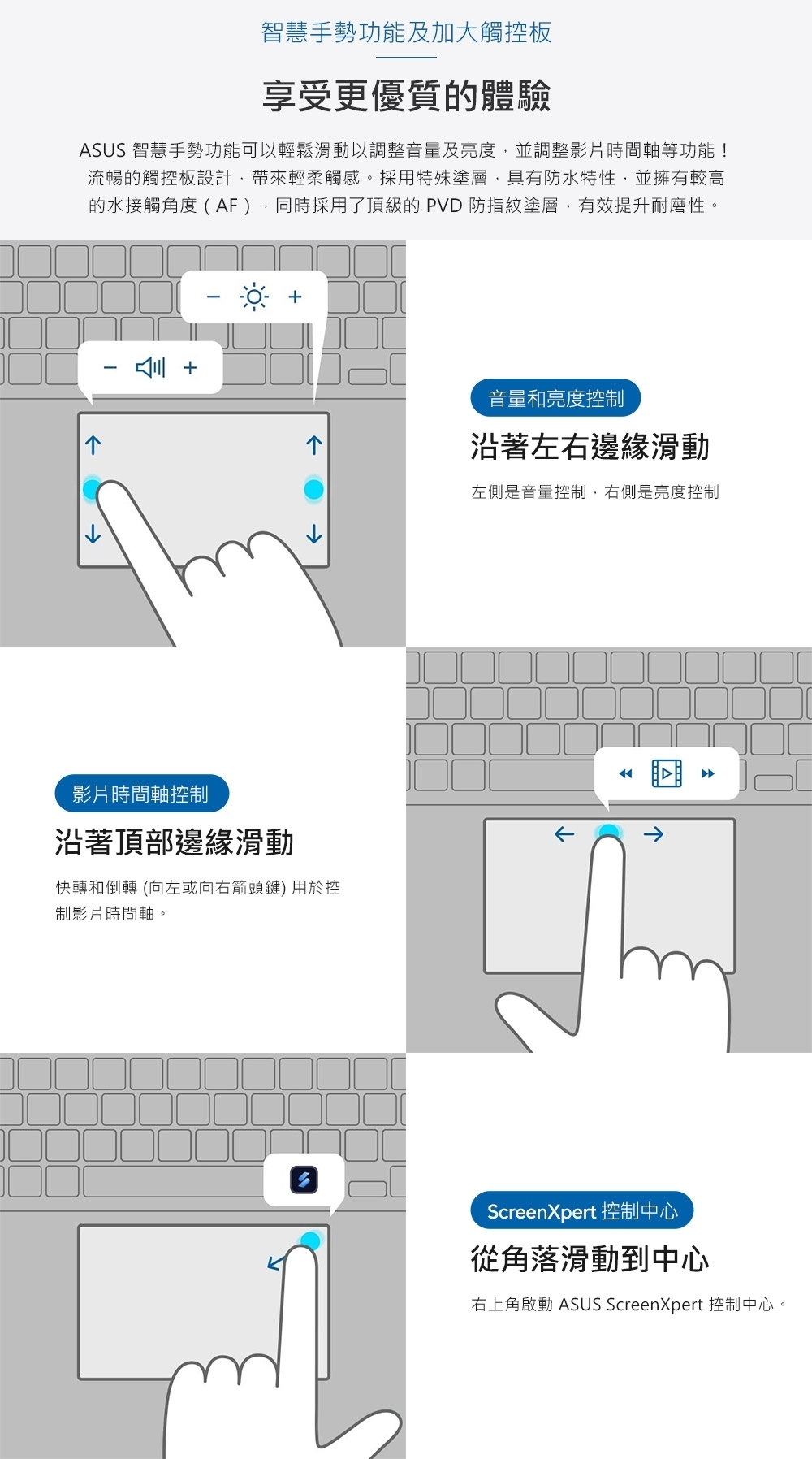 智慧手勢功能及加大觸控板

享受更優質的體驗

ASUS 智慧手勢功能可以輕鬆滑動以調整音量及亮度，並調整影片時間軸等功能！流暢的觸控板設計，帶來輕柔觸感。採用特殊塗層，具有防水特性，並擁有較高的水接觸角度（AF），同時採用了頂級的 PVD 防指紋塗層，有效提升耐磨性。

− +

− +

音量和亮度控制

沿著左右邊緣滑動

左側是音量控制，右側是亮度控制

影片時間軸控制

沿著頂部邊緣滑動

快轉和倒轉 (向左或向右箭頭鍵) 用於控制影片時間軸。

ScreenXpert 控制中心

從角落滑動到中心

右上角啟動 ASUS ScreenXpert 控制中心。