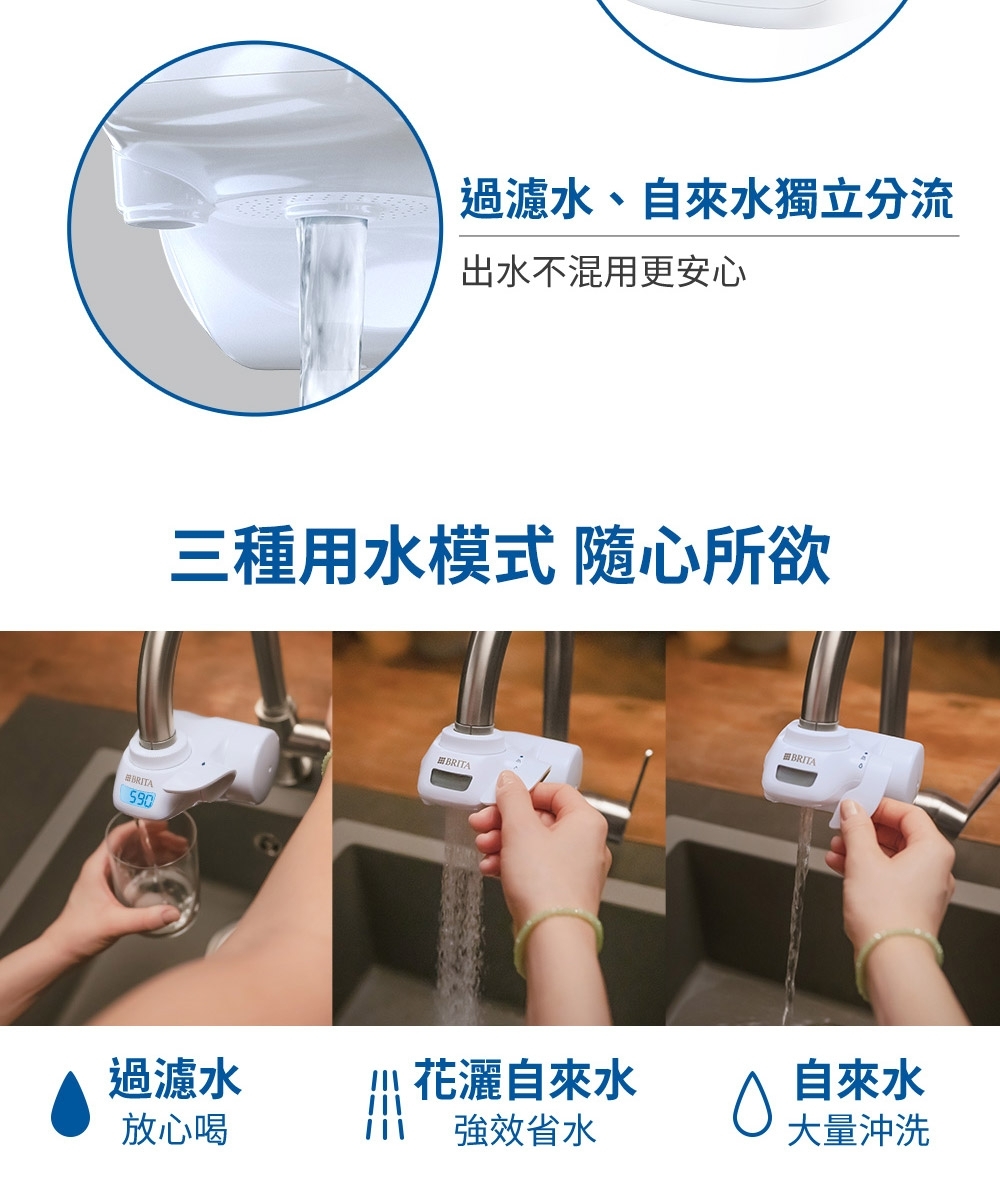 過濾水、自來水獨立分流
出水不混用更安心

三種用水模式 隨心所欲

BRITA
590

BRITA

BRITA

過濾水
放心喝

花灑自來水
強效省水

自來水
大量沖洗