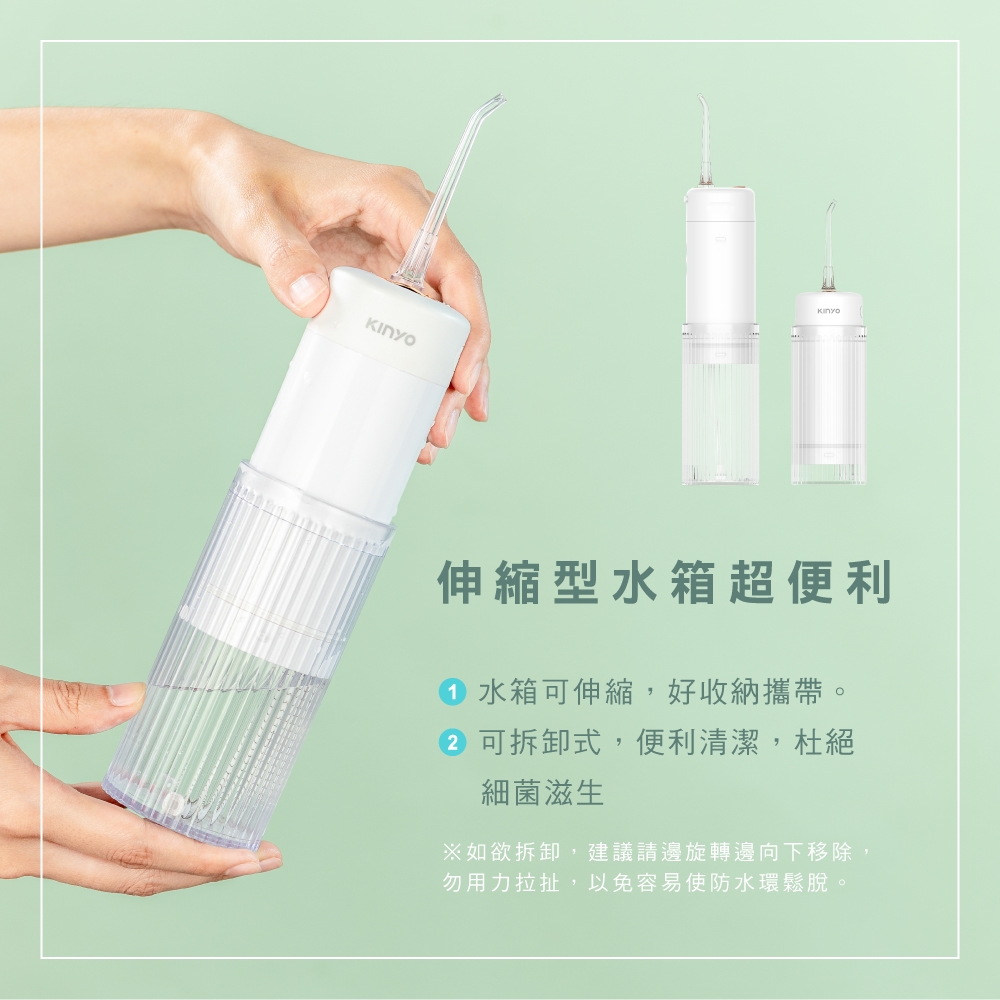 KINYO

KINYO

伸縮型水箱超便利

1 水箱可伸縮，好收納攜帶。

2 可拆卸式，便利清潔，杜絕細菌滋生

※如欲拆卸，建議請邊旋轉邊向下移除，勿用力拉扯，以免容易使防水環鬆脫。