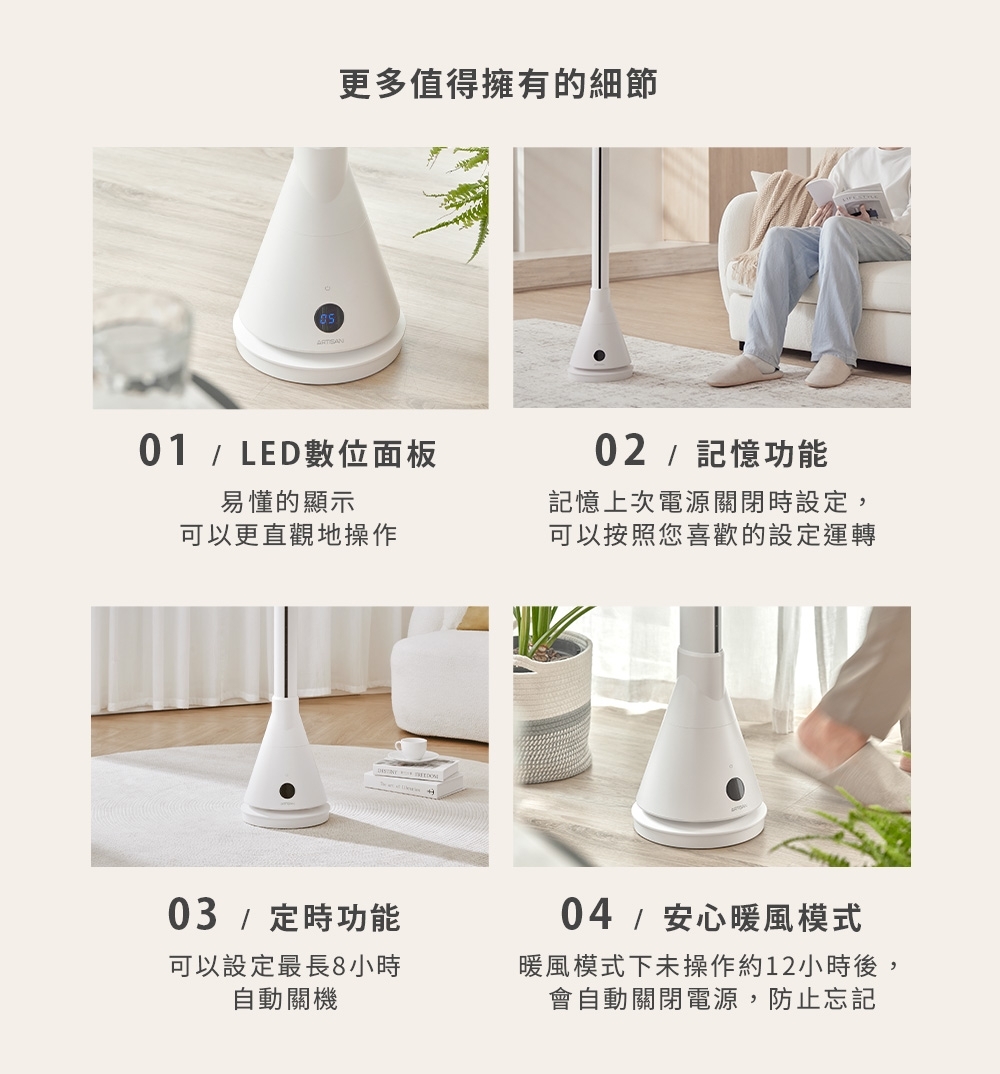 更多值得擁有的細節

05

ARTISAN

01 / LED數位面板

易懂的顯示
可以更直觀地操作

02 / 記憶功能

記憶上次電源關閉時設定，
可以按照您喜歡的設定運轉

03 / 定時功能

可以設定最長8小時
自動關機

04 / 安心暖風模式

暖風模式下未操作約12小時後，
會自動關閉電源，防止忘記