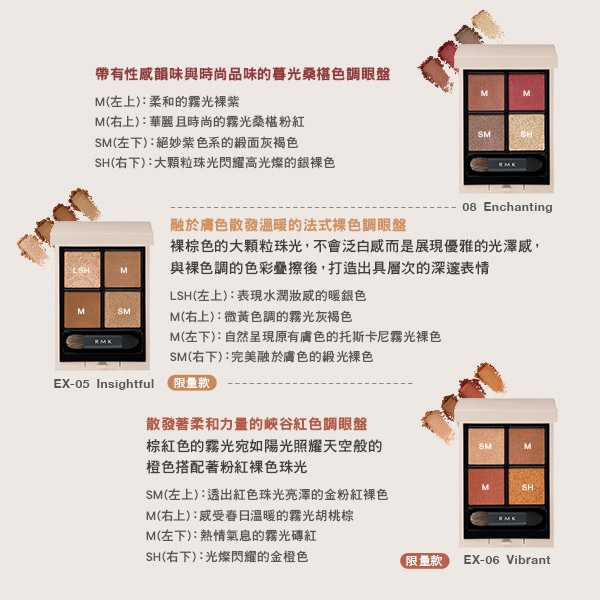 帶有性感韻味與時尚品味的暮光桑椹色調眼盤

M(左上)：柔和的霧光裸紫
M(右上)：華麗且時尚的霧光桑椹粉紅
SM(左下)：絕妙紫色系的緞面灰褐色
SH(右下)：大顆粒珠光閃耀高光燦的銀裸色

M M SM SH RMK

08 Enchanting

融於膚色散發溫暖的法式裸色調眼盤
裸棕色的大顆粒珠光，不會泛白感而是展現優雅的光澤感，與裸色調的色彩疊擦後，打造出具層次的深邃表情

LSH(左上)：表現水潤妝感的暖銀色
M(右上)：微黃色調的霧光灰褐色
M(左下)：自然呈現原有膚色的托斯卡尼霧光裸色
SM(右下)：完美融於膚色的緞光裸色

LSH M M SM RMK

EX-05 Insightful 限量款

散發著柔和力量的峽谷紅色調眼盤
棕紅色的霧光宛如陽光照耀天空般的橙色搭配著粉紅裸色珠光

SM(左上)：透出紅色珠光亮澤的金粉紅裸色
M(右上)：感受春日溫暖的霧光胡桃棕
M(左下)：熱情氣息的霧光磚紅
SH(右下)：光燦閃耀的金橙色

SM M M SH RMK

限量款 EX-06 Vibrant