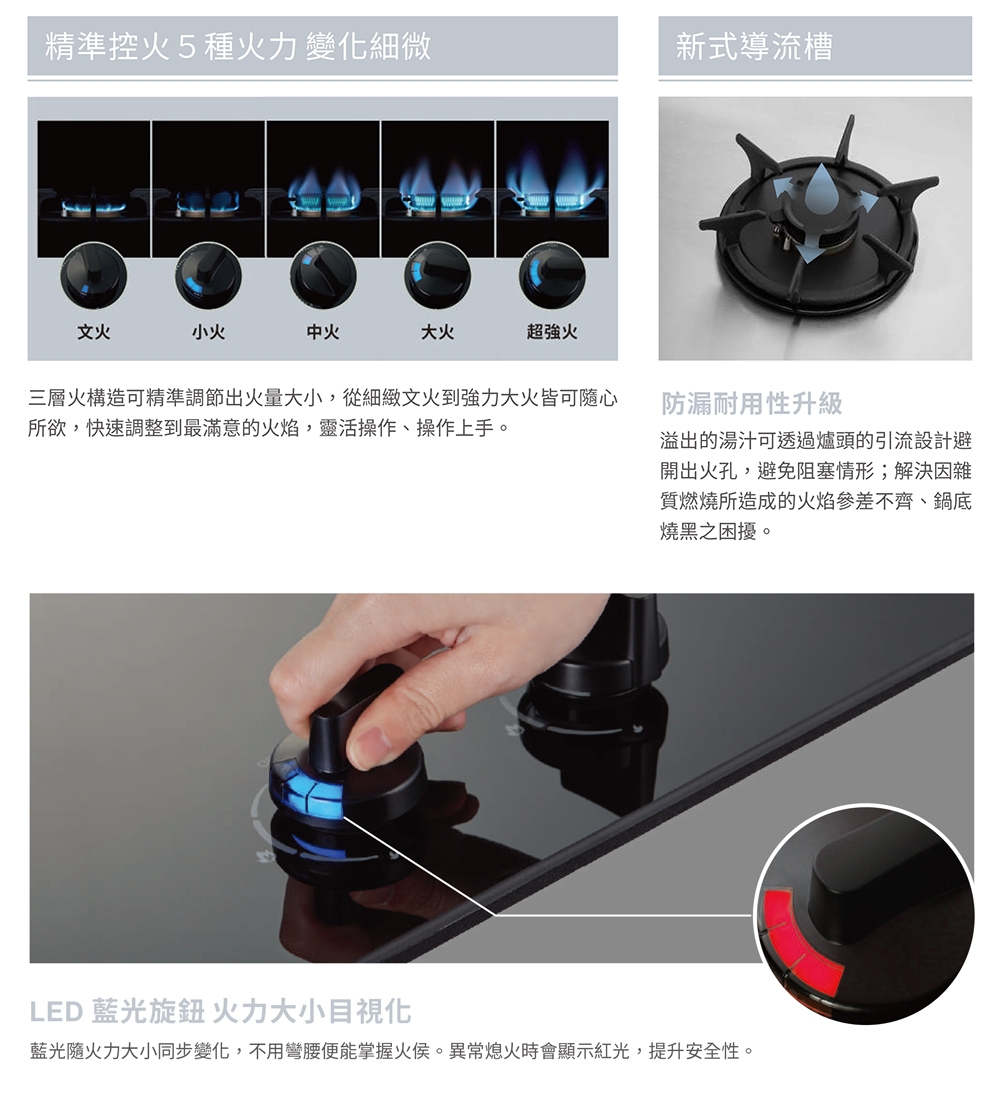 精準控火 5 種火力 變化細微

文火

小火

中火

大火

超強火

三層火構造可精準調節出火量大小，從細緻文火到強力大火皆可隨心所欲，快速調整到最滿意的火焰，靈活操作、操作上手。

新式導流槽

防漏耐用性升級

溢出的湯汁可透過爐頭的引流設計避開出火孔，避免阻塞情形；解決因雜質燃燒所造成的火焰參差不齊、鍋底燒黑之困擾。

LED 藍光旋鈕 火力大小目視化

藍光隨火力大小同步變化，不用彎腰便能掌握火侯。異常熄火時會顯示紅光，提升安全性。