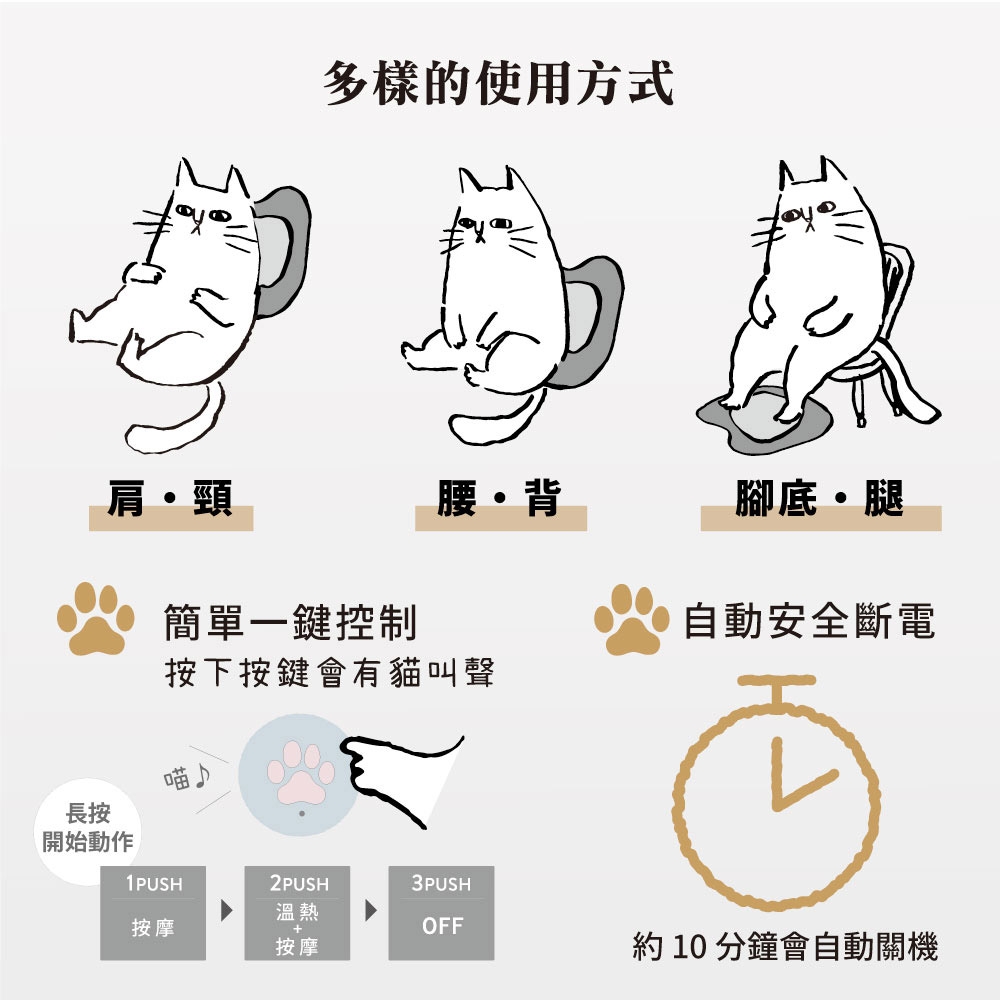 多樣的使用方式

肩・頸

腰・背

腳底・腿

簡單一鍵控制
按下按鍵會有貓叫聲

喵♪

長按
開始動作

1PUSH
按摩

2PUSH
溫熱
+
按摩

3PUSH
OFF

自動安全斷電

約 10 分鐘會自動關機