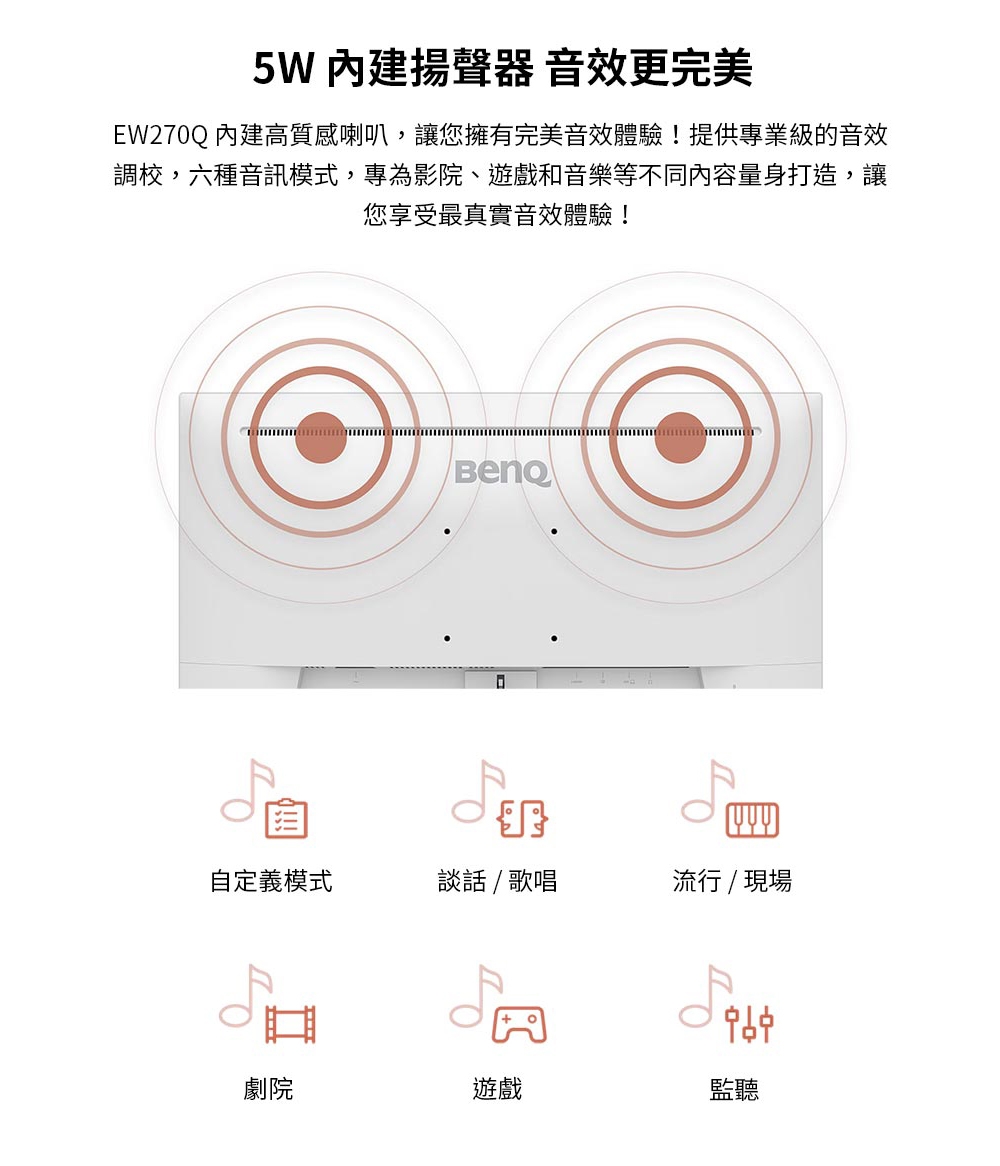 5W 內建揚聲器 音效更完美

EW270Q 內建高質感喇叭，讓您擁有完美音效體驗！提供專業級的音效調校，六種音訊模式，專為影院、遊戲和音樂等不同內容量身打造，讓您享受最真實音效體驗！

BenQ

自定義模式

談話 / 歌唱

流行 / 現場

劇院

遊戲

監聽