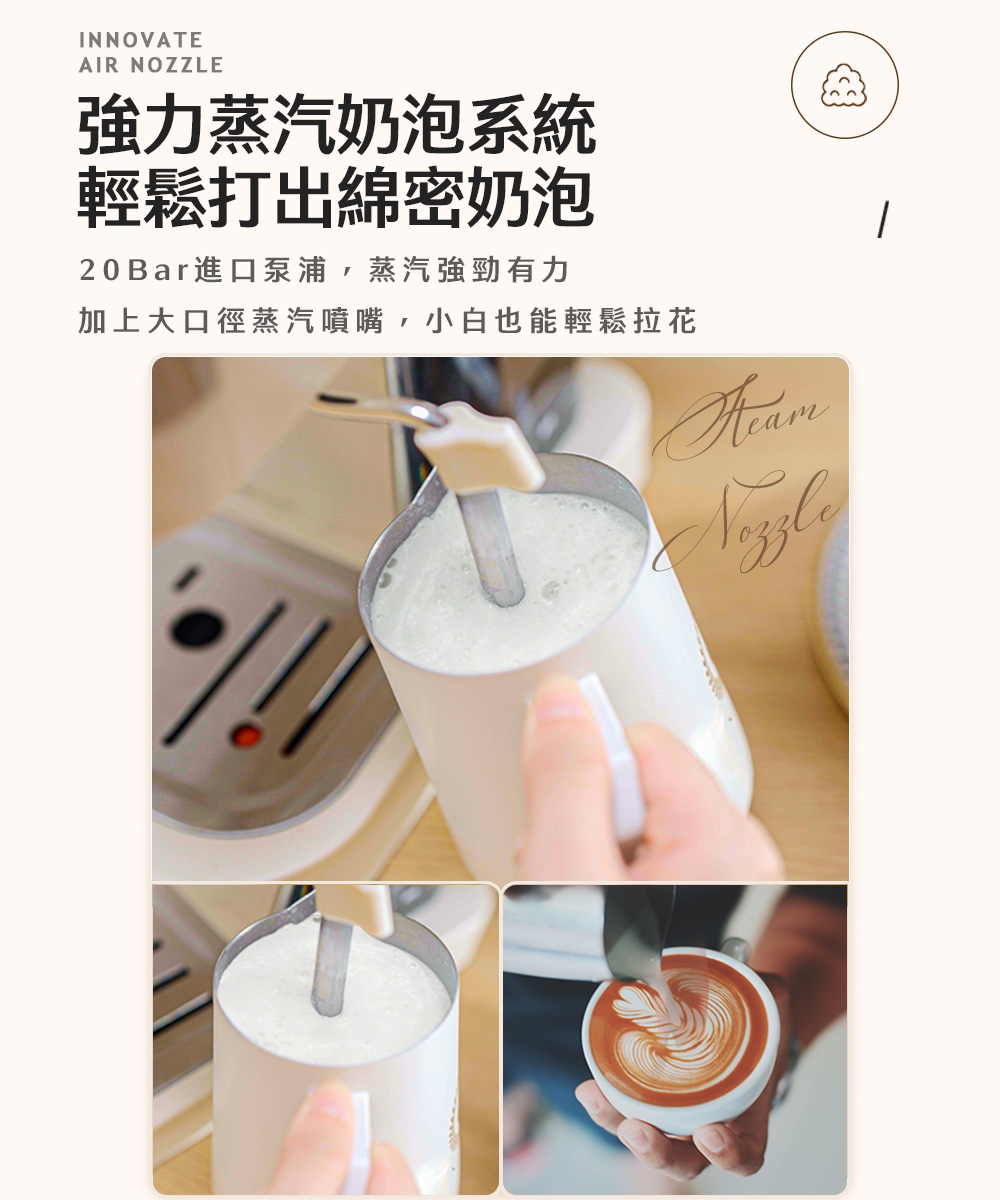 INNOVATE
AIR NOZZLE

強力蒸汽奶泡系統
輕鬆打出綿密奶泡

20Bar進口泵浦，蒸汽強勁有力
加上大口徑蒸汽噴嘴，小白也能輕鬆拉花

Steam Nozzle