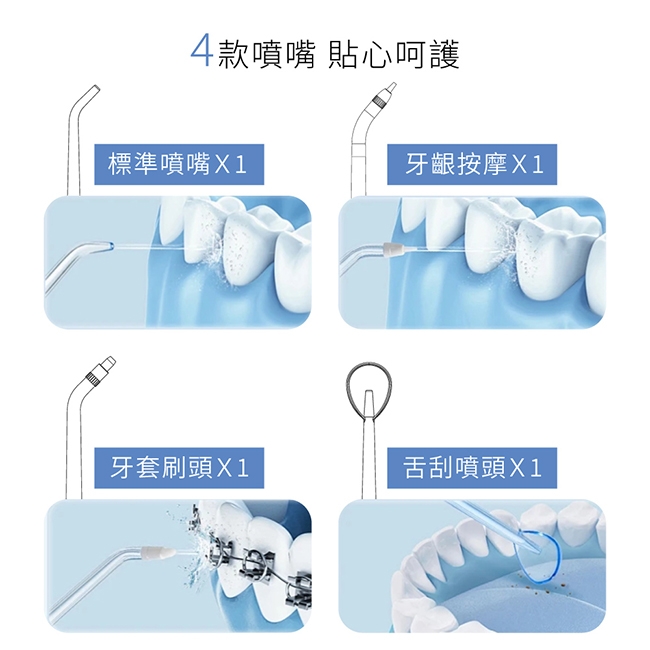 4款噴嘴 貼心呵護

標準噴嘴X1

牙齦按摩X1

牙套刷頭X1

舌刮噴頭X1