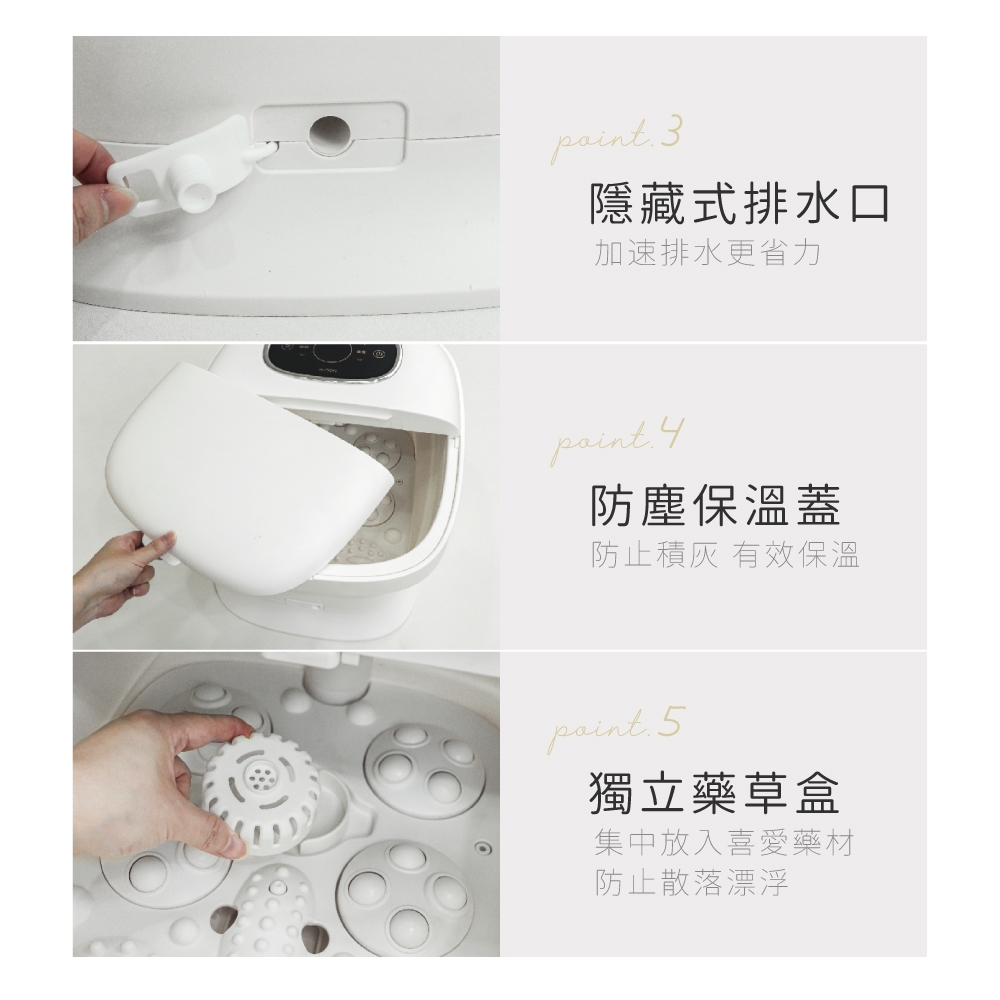 point.3

隱藏式排水口

加速排水更省力

point.4

防塵保溫蓋

防止積灰 有效保溫

point.5

獨立藥草盒

集中放入喜愛藥材
防止散落漂浮