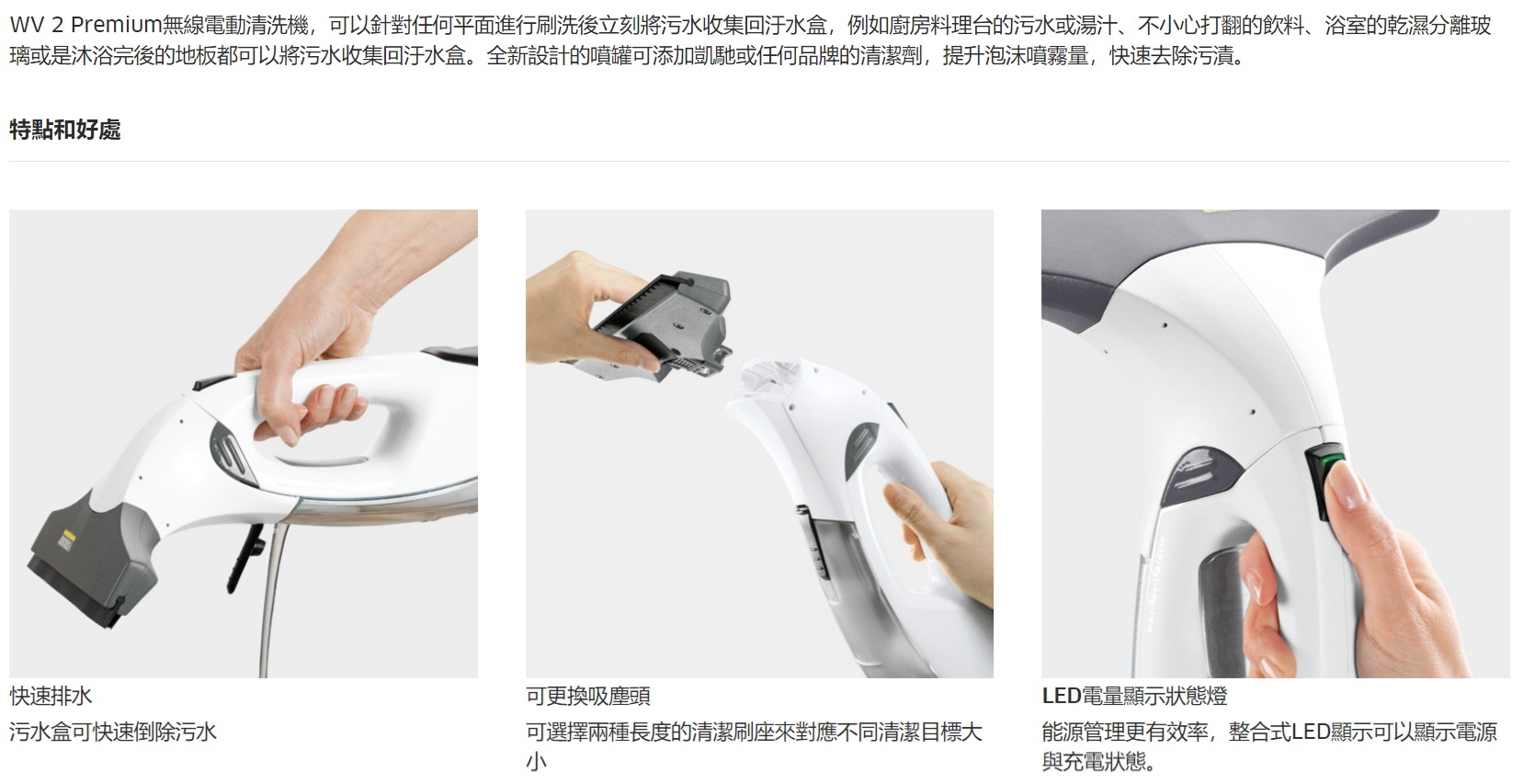 WV 2 Premium無線電動清洗機，可以針對任何平面進行刷洗後立刻將污水收集回汙水盒，例如廚房料理台的污水或湯汁、不小心打翻的飲料、浴室的乾濕分離玻璃或是沐浴完後的地板都可以將污水收集回汙水盒。全新設計的噴罐可添加凱馳或任何品牌的清潔劑，提升泡沫噴霧量，快速去除污漬。

特點和好處

快速排水

污水盒可快速倒除污水

可更換吸塵頭

可選擇兩種長度的清潔刷座來對應不同清潔目標大小

LED電量顯示狀態燈

能源管理更有效率，整合式LED顯示可以顯示電源與充電狀態。