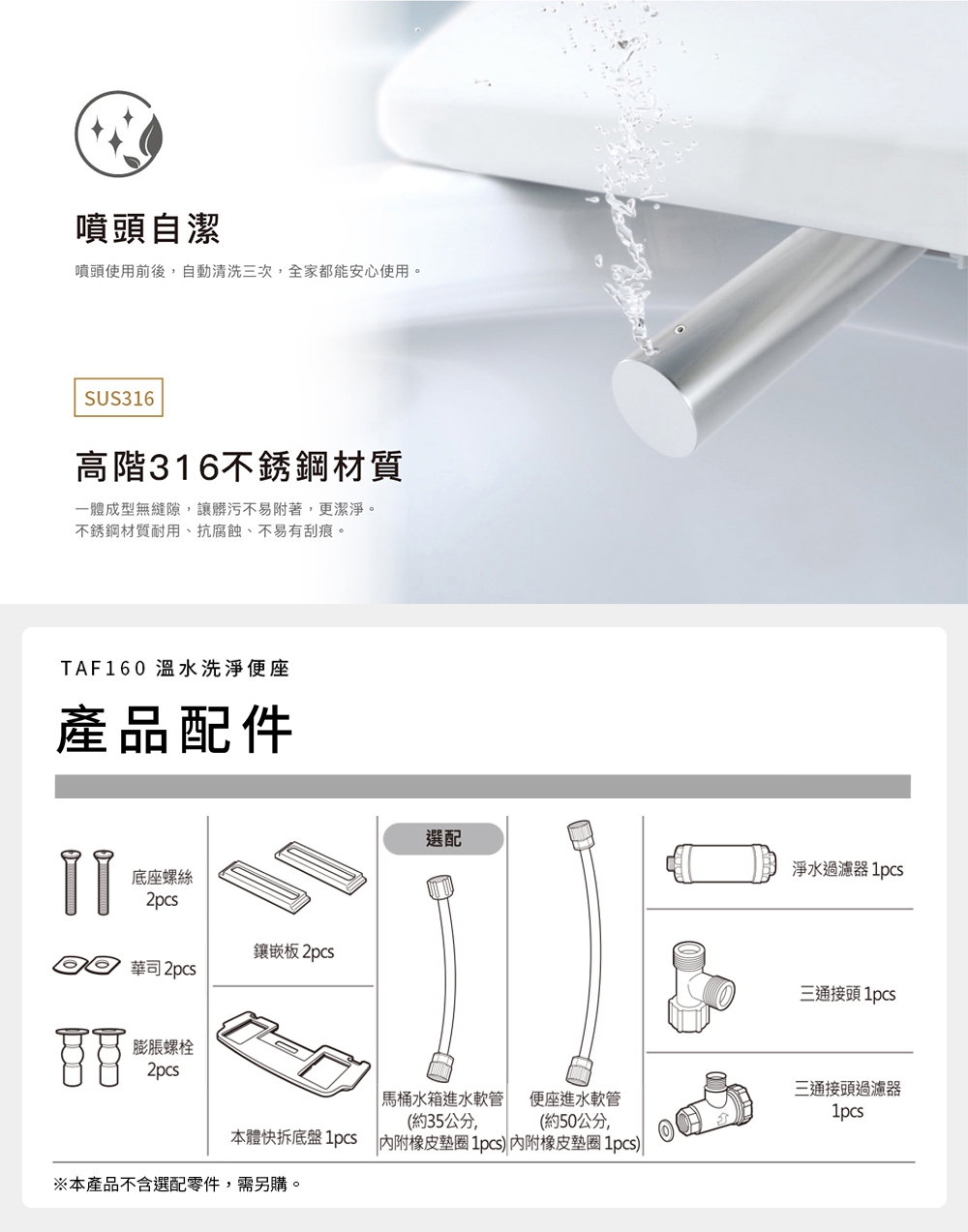 噴頭自潔

噴頭使用前後，自動清洗三次，全家都能安心使用。

SUS316

高階316不銹鋼材質

一體成型無縫隙，讓髒污不易附著，更潔淨。
不銹鋼材質耐用、抗腐蝕、不易有刮痕。

TAF160 溫水洗淨便座

產品配件

底座螺絲 2pcs

華司 2pcs

膨脹螺栓 2pcs

鑲嵌板 2pcs

本體快拆底盤 1pcs

選配

馬桶水箱進水軟管 (約35公分, 內附橡皮墊圈 1pcs)

便座進水軟管 (約50公分, 內附橡皮墊圈 1pcs)

淨水過濾器 1pcs

三通接頭 1pcs

三通接頭過濾器 1pcs

※本產品不含選配零件，需另購。