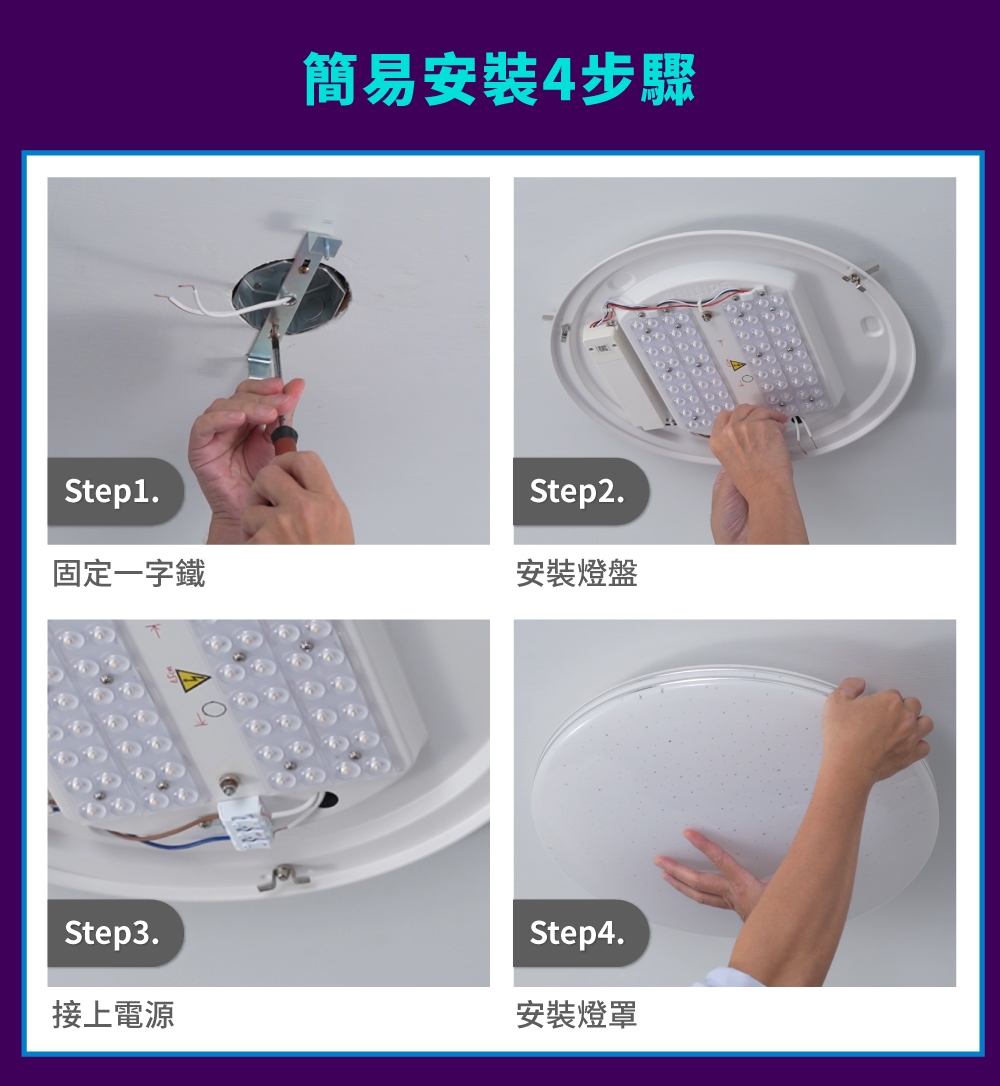 簡易安裝4步驟

Step1.

固定一字鐵

Step2.

安裝燈盤

Step3.

接上電源

Step4.

安裝燈罩