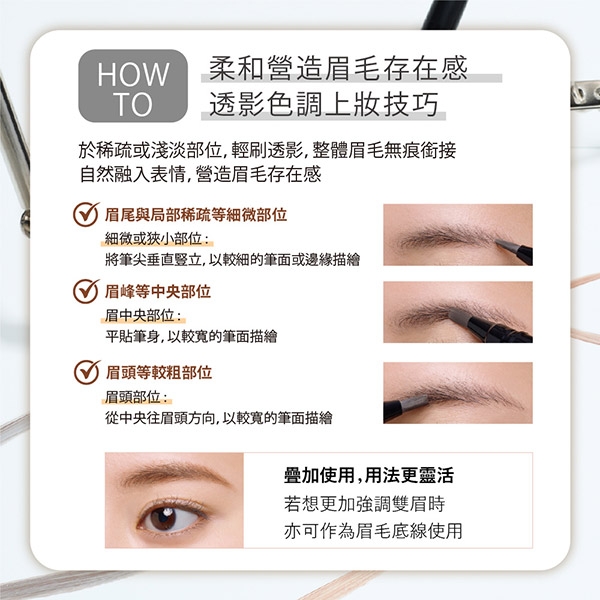 HOW TO

柔和營造眉毛存在感
透影色調上妝技巧

於稀疏或淺淡部位,輕刷透影,整體眉毛無痕銜接
自然融入表情,營造眉毛存在感

眉尾與局部稀疏等細微部位
細微或狹小部位:
將筆尖垂直豎立,以較細的筆面或邊緣描繪

眉峰等中央部位
眉中央部位:
平貼筆身,以較寬的筆面描繪

眉頭等較粗部位
眉頭部位:
從中央往眉頭方向,以較寬的筆面描繪

疊加使用,用法更靈活
若想更加強調雙眉時
亦可作為眉毛底線使用