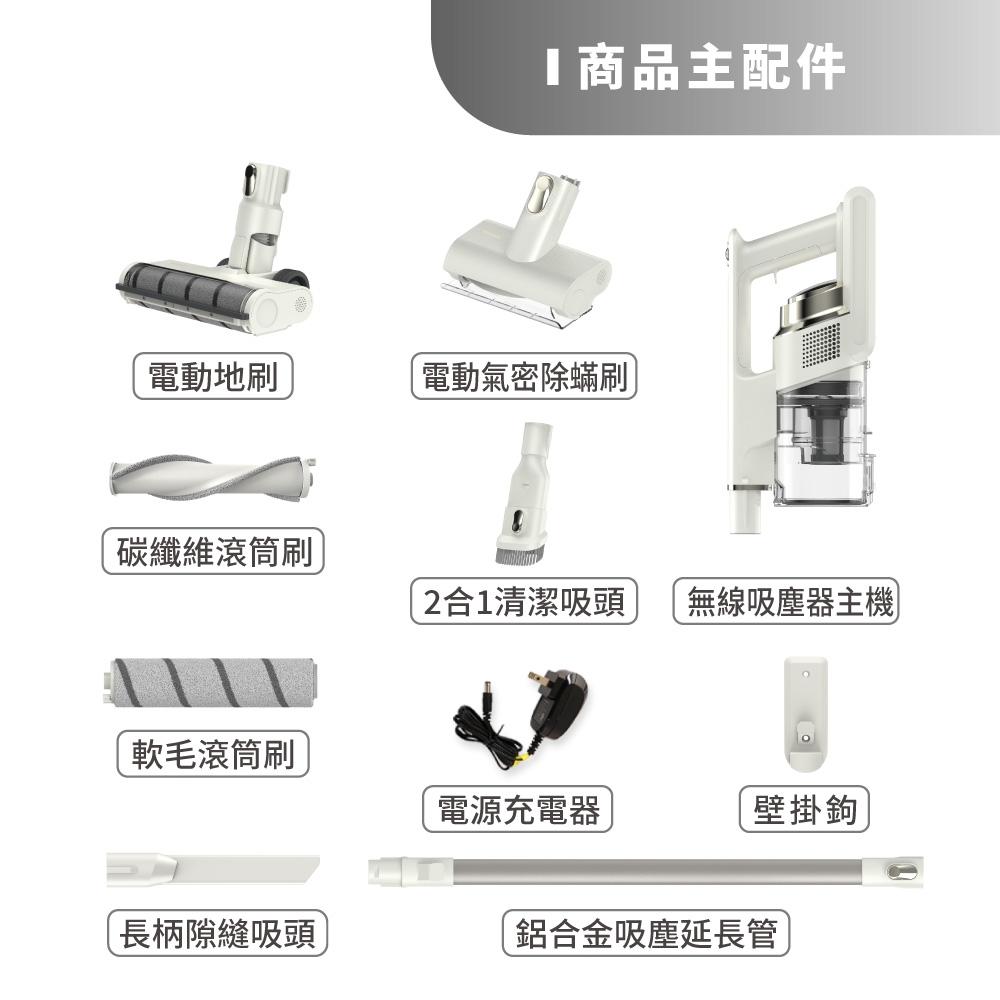 I 商品主配件

電動地刷

電動氣密除蟎刷

碳纖維滾筒刷

2合1清潔吸頭

無線吸塵器主機

軟毛滾筒刷

電源充電器

壁掛鉤

長柄隙縫吸頭

鋁合金吸塵延長管