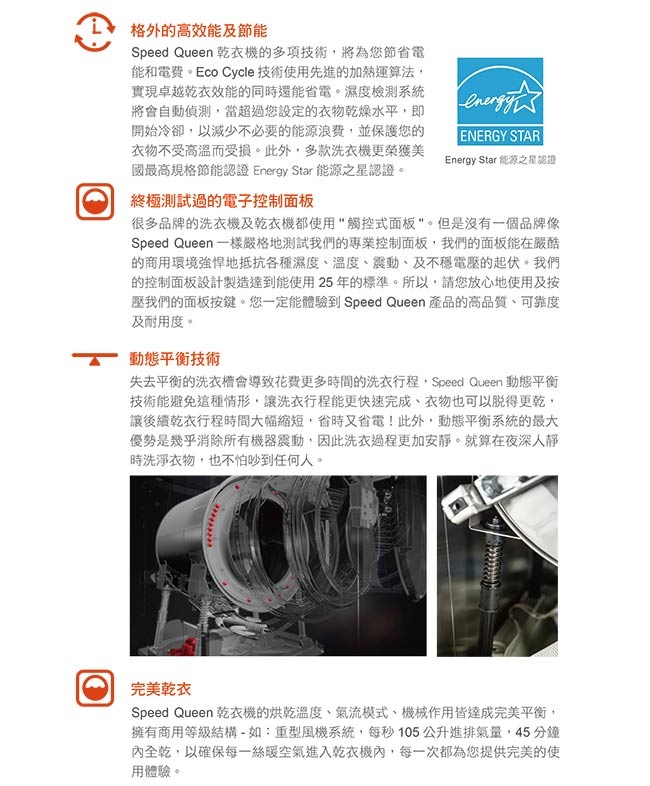 格外的高效能及節能

Speed Queen 乾衣機的多項技術，將為您節省電能和電費。Eco Cycle 技術使用先進的加熱運算法，實現卓越乾衣效能的同時還能省電。濕度檢測系統將會自動偵測，當超過您設定的衣物乾燥水平，即開始冷卻，以減少不必要的能源浪費，並保護您的衣物不受高溫而受損。此外，多款洗衣機更榮獲美國最高規格節能認證 Energy Star 能源之星認證。

energy

ENERGY STAR

Energy Star 能源之星認證

終極測試過的電子控制面板

很多品牌的洗衣機及乾衣機都使用 " 觸控式面板 "。但是沒有一個品牌像 Speed Queen 一樣嚴格地測試我們的專業控制面板，我們的面板能在嚴酷的商用環境強悍地抵抗各種濕度、溫度、震動、及不穩電壓的起伏。我們的控制面板設計製造達到能使用 25 年的標準。所以，請您放心地使用及按壓我們的面板按鍵。您一定能體驗到 Speed Queen 產品的高品質、可靠度及耐用度。

動態平衡技術

失去平衡的洗衣槽會導致花費更多時間的洗衣行程，Speed Queen 動態平衡技術能避免這種情形，讓洗衣行程能更快速完成、衣物也可以脫得更乾，讓後續乾衣行程時間大幅縮短，省時又省電！此外，動態平衡系統的最大優勢是幾乎消除所有機器震動，因此洗衣過程更加安靜。就算在夜深人靜時洗淨衣物，也不怕吵到任何人。

完美乾衣

Speed Queen 乾衣機的烘乾溫度、氣流模式、機械作用皆達成完美平衡，擁有商用等級結構 - 如：重型風機系統，每秒 105 公升進排氣量，45 分鐘內全乾，以確保每一絲暖空氣進入乾衣機內，每一次都為您提供完美的使用體驗。