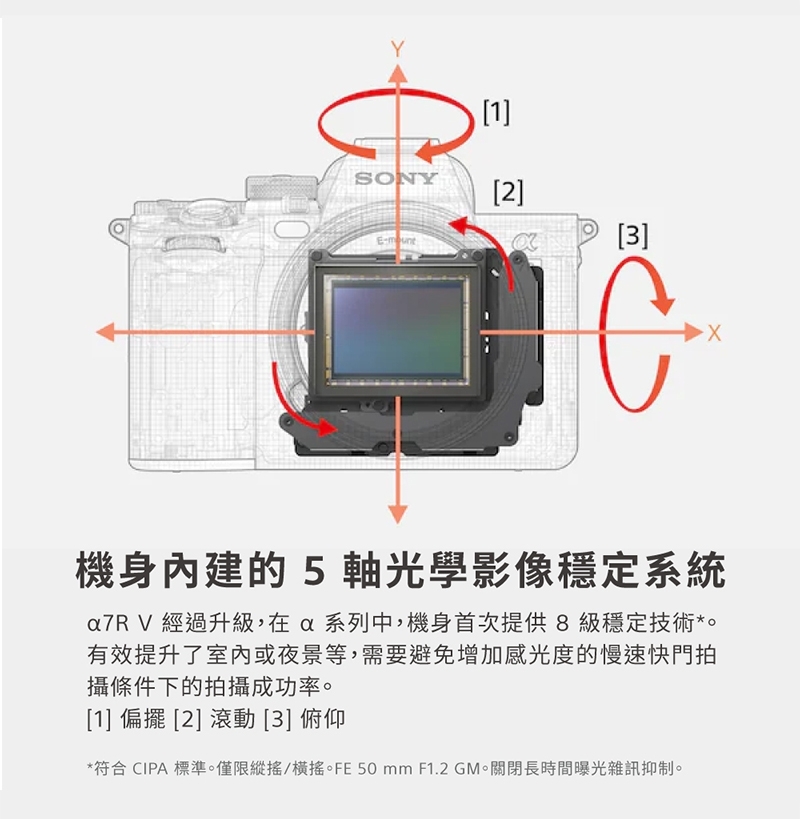 Y

[1]

SONY

[2]

E-mount

α

[3]

X

機身內建的 5 軸光學影像穩定系統

α7R V 經過升級，在 α 系列中，機身首次提供 8 級穩定技術*。有效提升了室內或夜景等，需要避免增加感光度的慢速快門拍攝條件下的拍攝成功率。
[1] 偏擺 [2] 滾動 [3] 俯仰

*符合 CIPA 標準。僅限縱搖/橫搖。FE 50 mm F1.2 GM。關閉長時間曝光雜訊抑制。