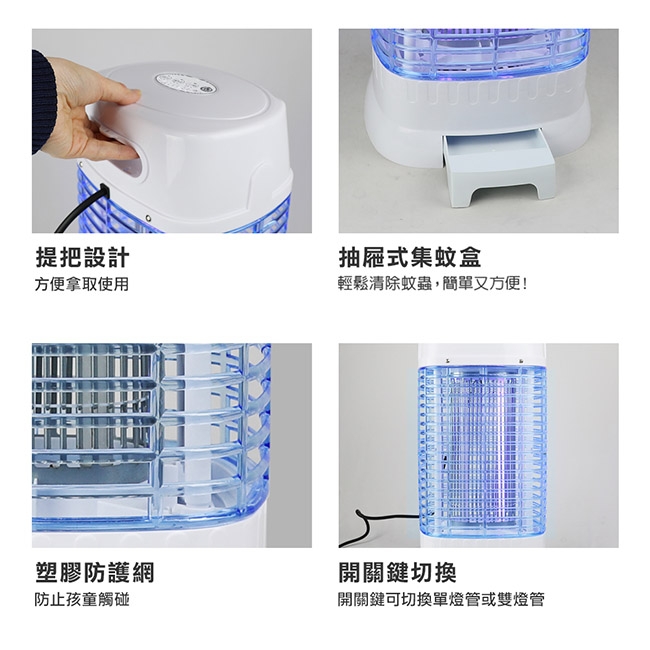 提把設計
方便拿取使用

抽屜式集蚊盒
輕鬆清除蚊蟲，簡單又方便！

塑膠防護網
防止孩童觸碰

開關鍵切換
開關鍵可切換單燈管或雙燈管