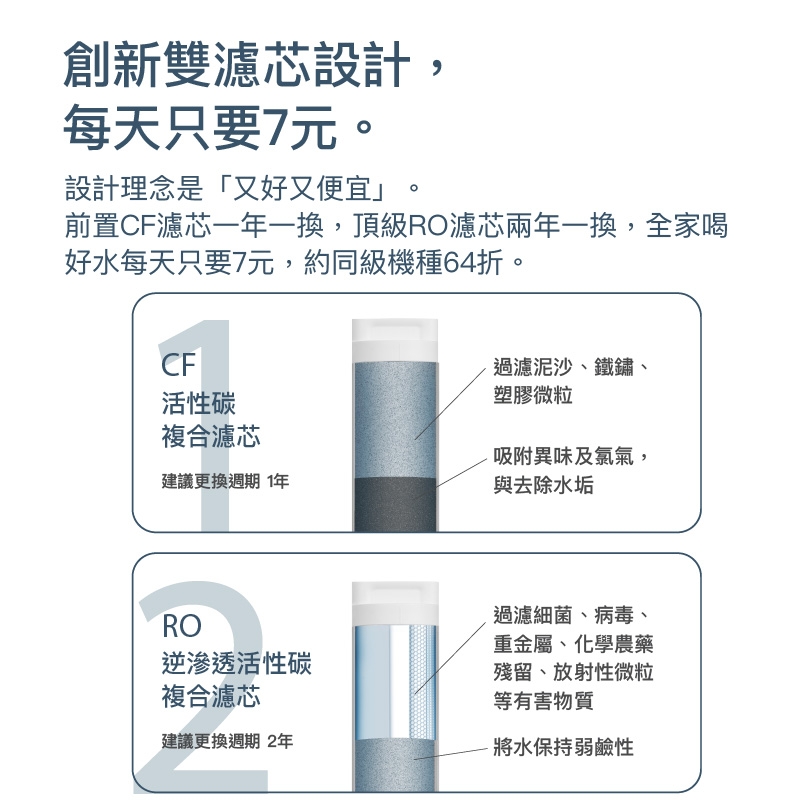 創新雙濾芯設計，
每天只要7元。

設計理念是「又好又便宜」。
前置CF濾芯一年一換，頂級RO濾芯兩年一換，全家喝好水每天只要7元，約同級機種64折。

1
CF
活性碳
複合濾芯

建議更換週期 1年

過濾泥沙、鐵鏽、塑膠微粒

吸附異味及氯氣，與去除水垢

2
RO
逆滲透活性碳
複合濾芯

建議更換週期 2年

過濾細菌、病毒、重金屬、化學農藥殘留、放射性微粒等有害物質

將水保持弱鹼性