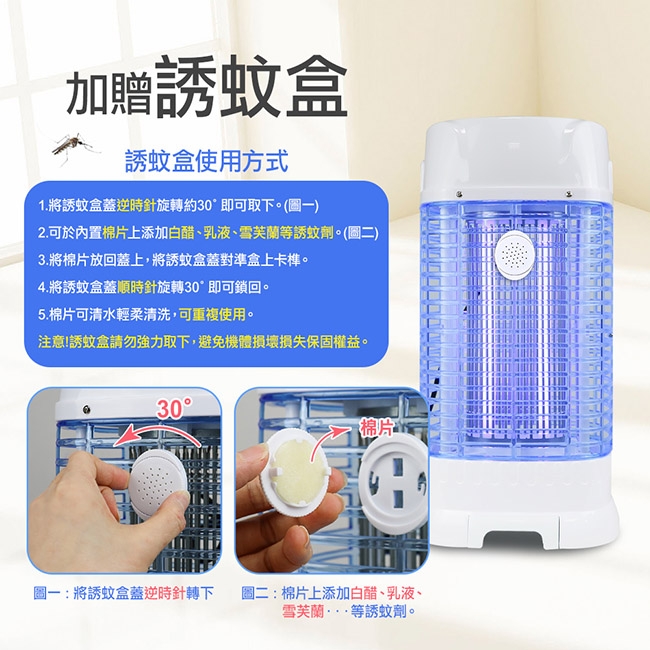 加贈誘蚊盒

誘蚊盒使用方式

1.將誘蚊盒蓋逆時針旋轉約30° 即可取下。(圖一)
2.可於內置棉片上添加白醋、乳液、雪芙蘭等誘蚊劑。(圖二)
3.將棉片放回蓋上,將誘蚊盒蓋對準盒上卡榫。
4.將誘蚊盒蓋順時針旋轉30° 即可鎖回。
5.棉片可清水輕柔清洗,可重複使用。
注意!誘蚊盒請勿強力取下,避免機體損壞損失保固權益。

30°

棉片

圖一:將誘蚊盒蓋逆時針轉下

圖二:棉片上添加白醋、乳液、雪芙蘭...等誘蚊劑。