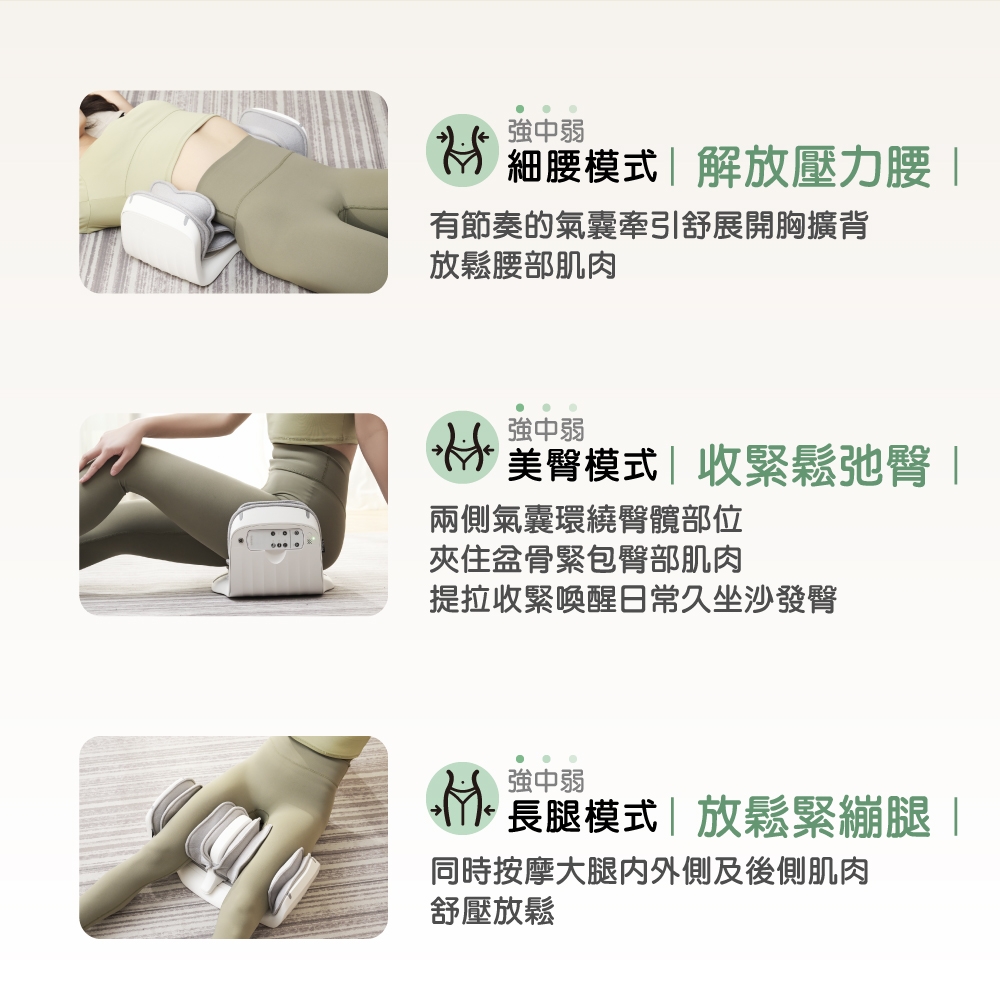 強中弱
細腰模式 | 解放壓力腰 |

有節奏的氣囊牽引舒展開胸擴背
放鬆腰部肌肉

強中弱
美臀模式 | 收緊鬆弛臀 |

兩側氣囊環繞臀髖部位
夾住盆骨緊包臀部肌肉
提拉收緊喚醒日常久坐沙發臀

強中弱
長腿模式 | 放鬆緊繃腿 |

同時按摩大腿內外側及後側肌肉
舒壓放鬆