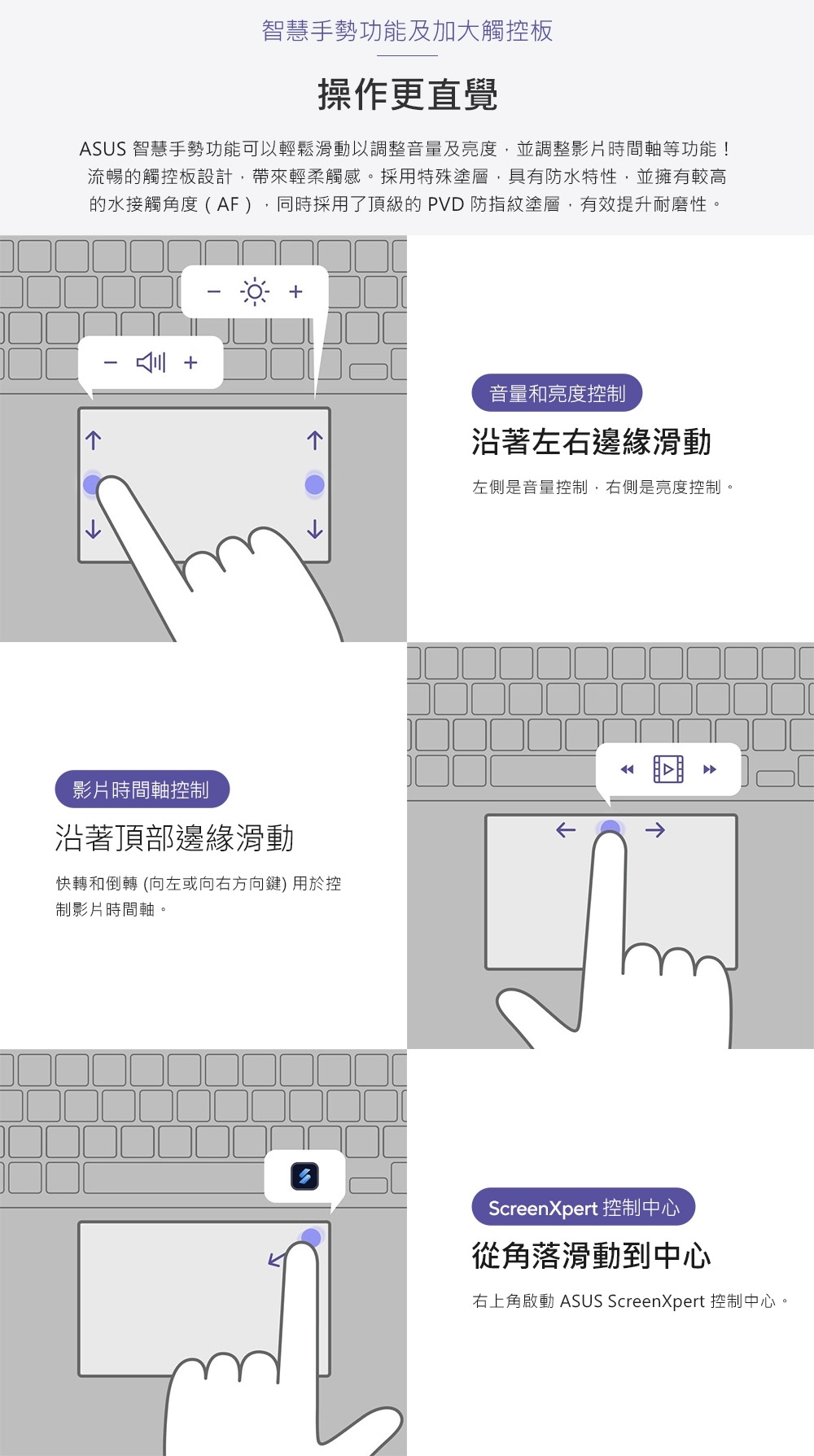 智慧手勢功能及加大觸控板

操作更直覺

ASUS 智慧手勢功能可以輕鬆滑動以調整音量及亮度，並調整影片時間軸等功能！流暢的觸控板設計，帶來輕柔觸感。採用特殊塗層，具有防水特性，並擁有較高的水接觸角度（AF），同時採用了頂級的 PVD 防指紋塗層，有效提升耐磨性。

− +

− +

音量和亮度控制

沿著左右邊緣滑動

左側是音量控制，右側是亮度控制。

影片時間軸控制

沿著頂部邊緣滑動

快轉和倒轉 (向左或向右方向鍵) 用於控制影片時間軸。

ScreenXpert 控制中心

從角落滑動到中心

右上角啟動 ASUS ScreenXpert 控制中心。