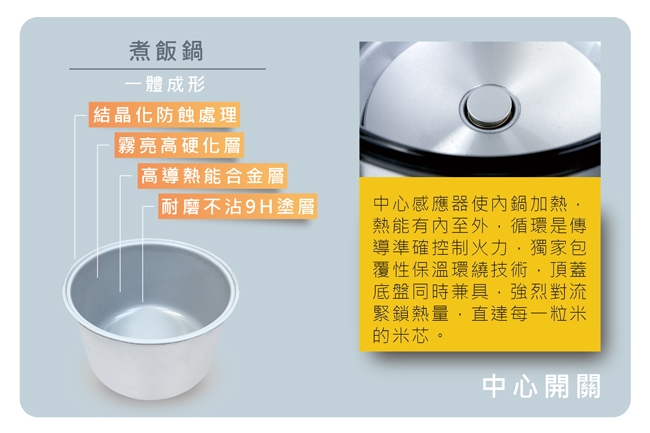 煮飯鍋

一體成形

結晶化防蝕處理

霧亮高硬化層

高導熱能合金層

耐磨不沾9H塗層

中心感應器使內鍋加熱，熱能有內至外，循環是傳導準確控制火力，獨家包覆性保溫環繞技術，頂蓋底盤同時兼具，強烈對流緊鎖熱量，直達每一粒米的米芯。

中心開關