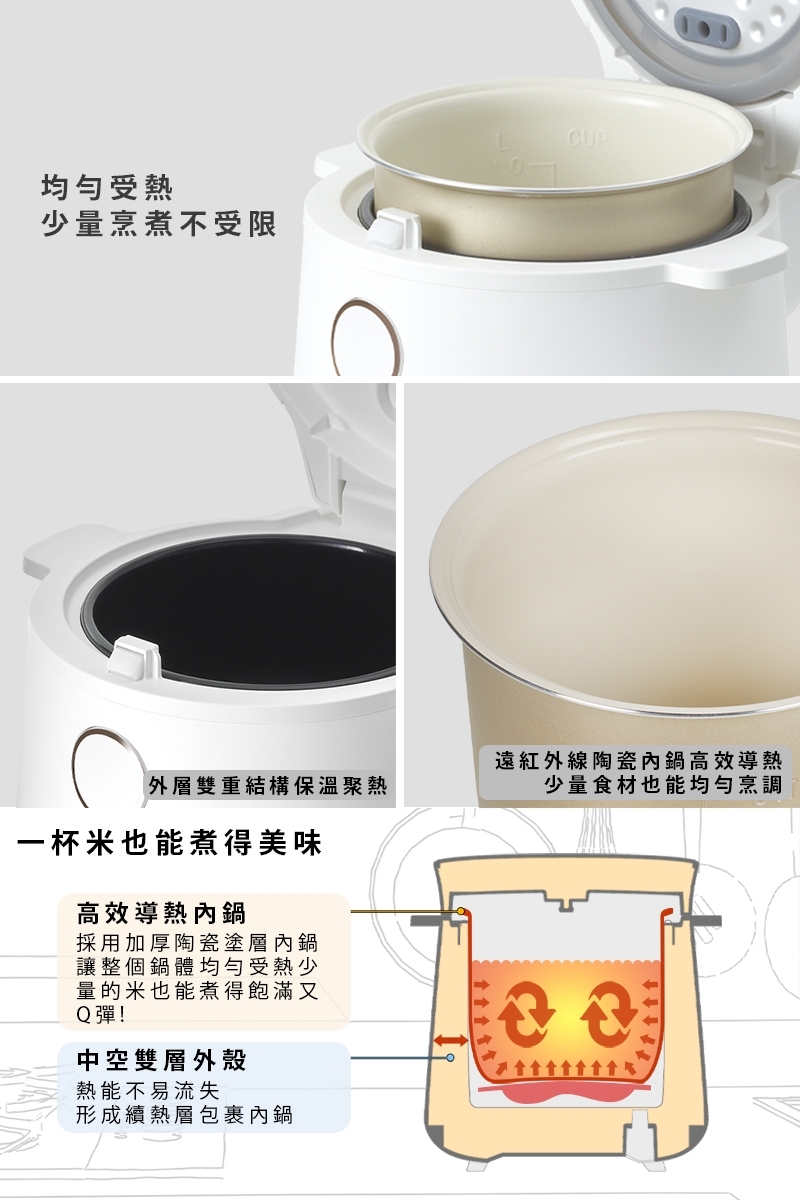 均勻受熱
少量烹煮不受限

L CUP
1.0

外層雙重結構保溫聚熱

遠紅外線陶瓷內鍋高效導熱
少量食材也能均勻烹調

一杯米也能煮得美味

高效導熱內鍋
採用加厚陶瓷塗層內鍋讓整個鍋體均勻受熱少量的米也能煮得飽滿又Q彈!

中空雙層外殼
熱能不易流失
形成續熱層包裹內鍋