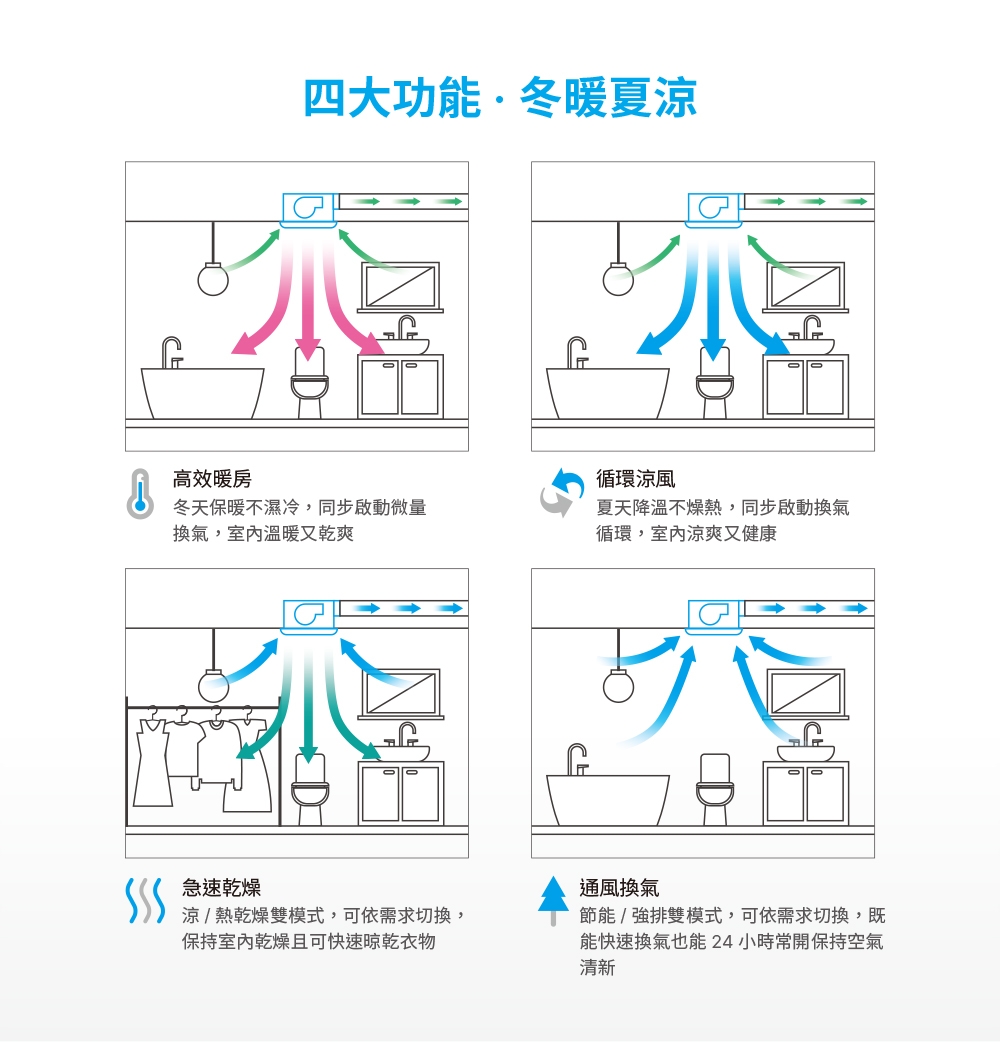 四大功能 · 冬暖夏涼

高效暖房
冬天保暖不濕冷，同步啟動微量換氣，室內溫暖又乾爽

循環涼風
夏天降溫不燥熱，同步啟動換氣循環，室內涼爽又健康

急速乾燥
涼 / 熱乾燥雙模式，可依需求切換，保持室內乾燥且可快速晾乾衣物

通風換氣
節能 / 強排雙模式，可依需求切換，既能快速換氣也能 24 小時常開保持空氣清新