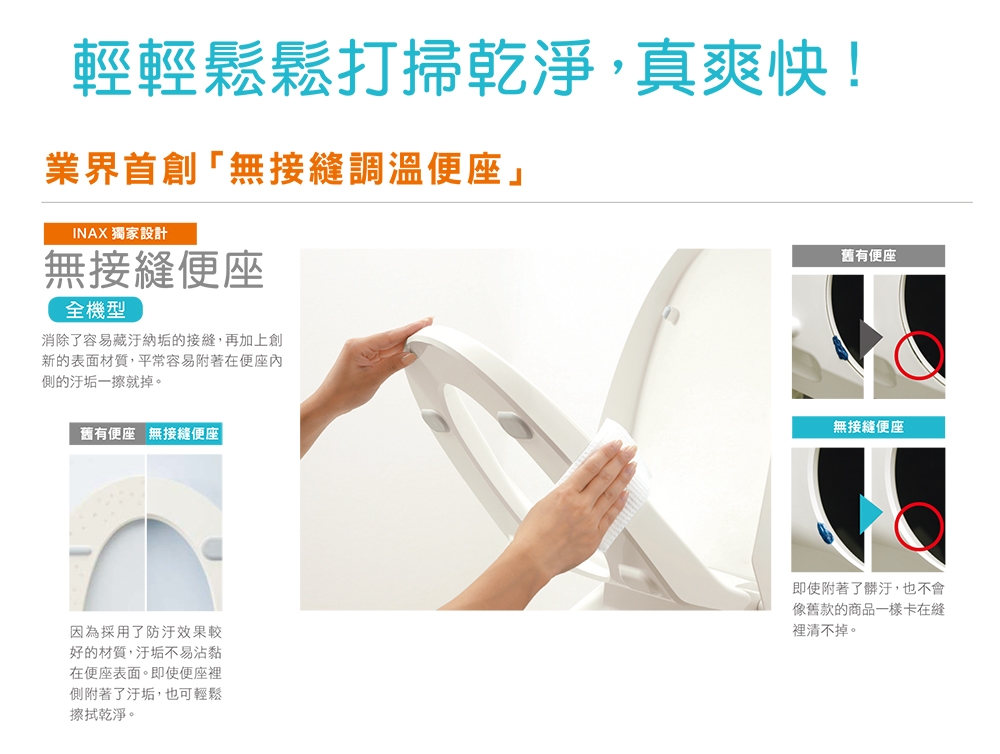 輕輕鬆鬆打掃乾淨，真爽快！

業界首創「無接縫調溫便座」

INAX 獨家設計

無接縫便座

全機型

消除了容易藏汙納垢的接縫，再加上創新的表面材質，平常容易附著在便座內側的汙垢一擦就掉。

舊有便座 無接縫便座

因為採用了防汙效果較好的材質，汙垢不易沾黏在便座表面。即使便座裡側附著了汙垢，也可輕鬆擦拭乾淨。

舊有便座

無接縫便座

即使附著了髒汙，也不會像舊款的商品一樣卡在縫裡清不掉。