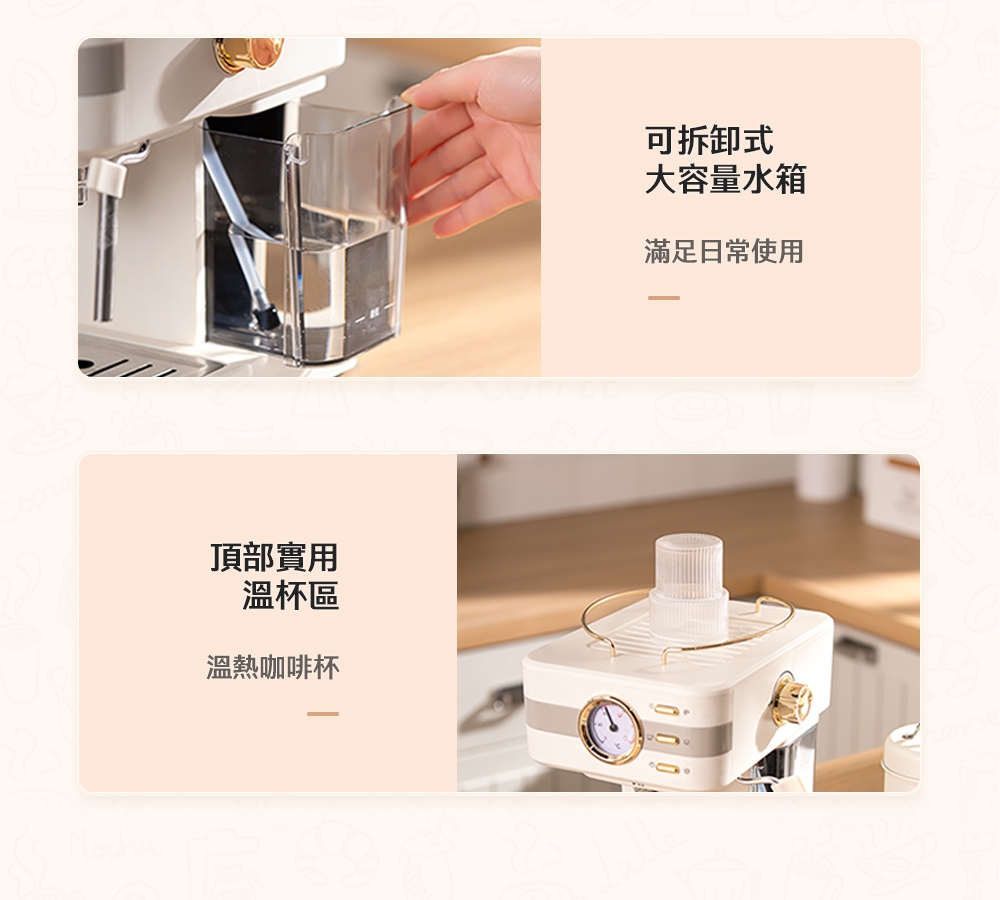 可拆卸式
大容量水箱

滿足日常使用

頂部實用
溫杯區

溫熱咖啡杯