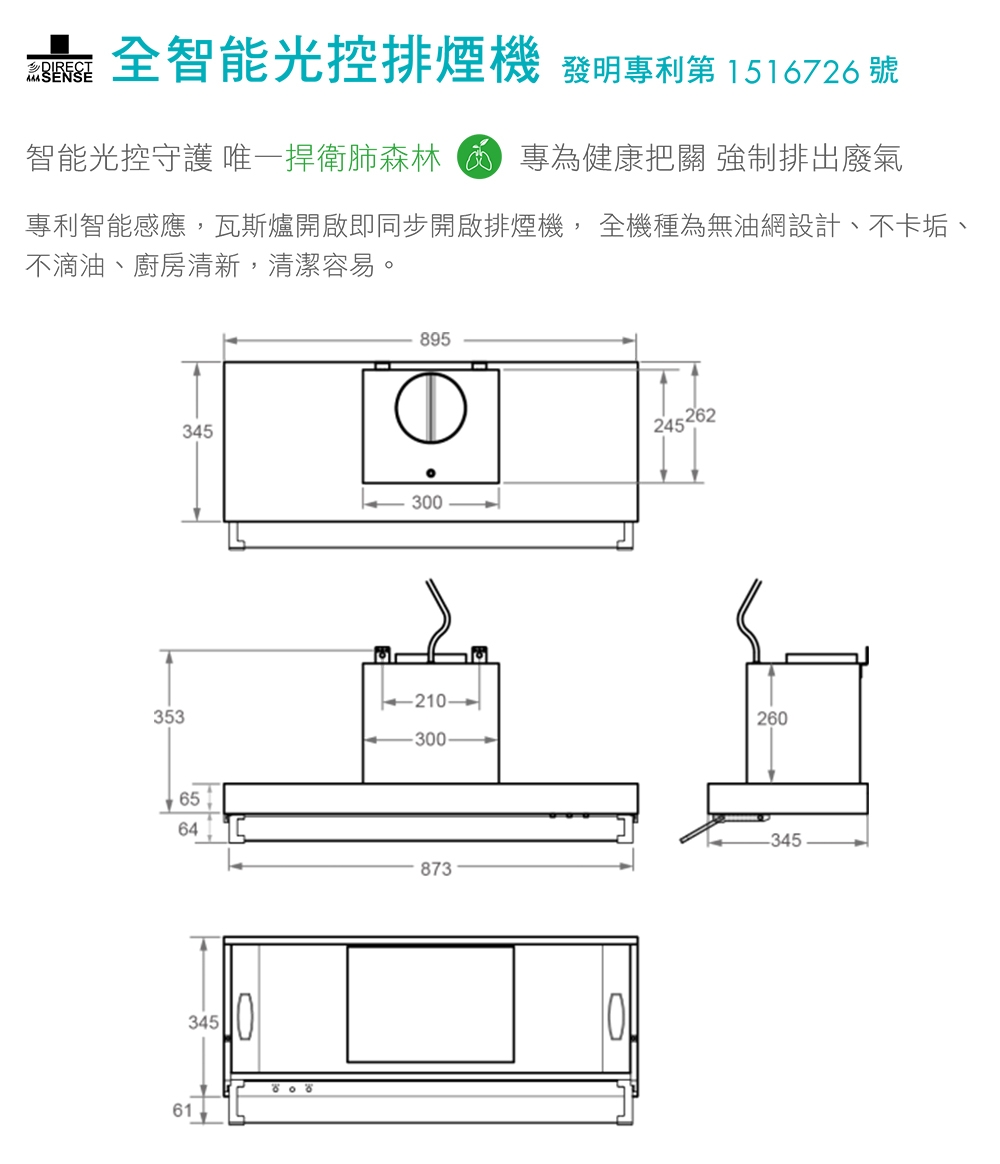 DIRECT SENSE 全智能光控排煙機 發明專利第 1516726 號

智能光控守護 唯一捍衛肺森林 專為健康把關 強制排出廢氣

專利智能感應，瓦斯爐開啟即同步開啟排煙機， 全機種為無油網設計、不卡垢、不滴油、廚房清新，清潔容易。

895
345
245
262
300
353
210
300
65
64
873
260
345
345
61