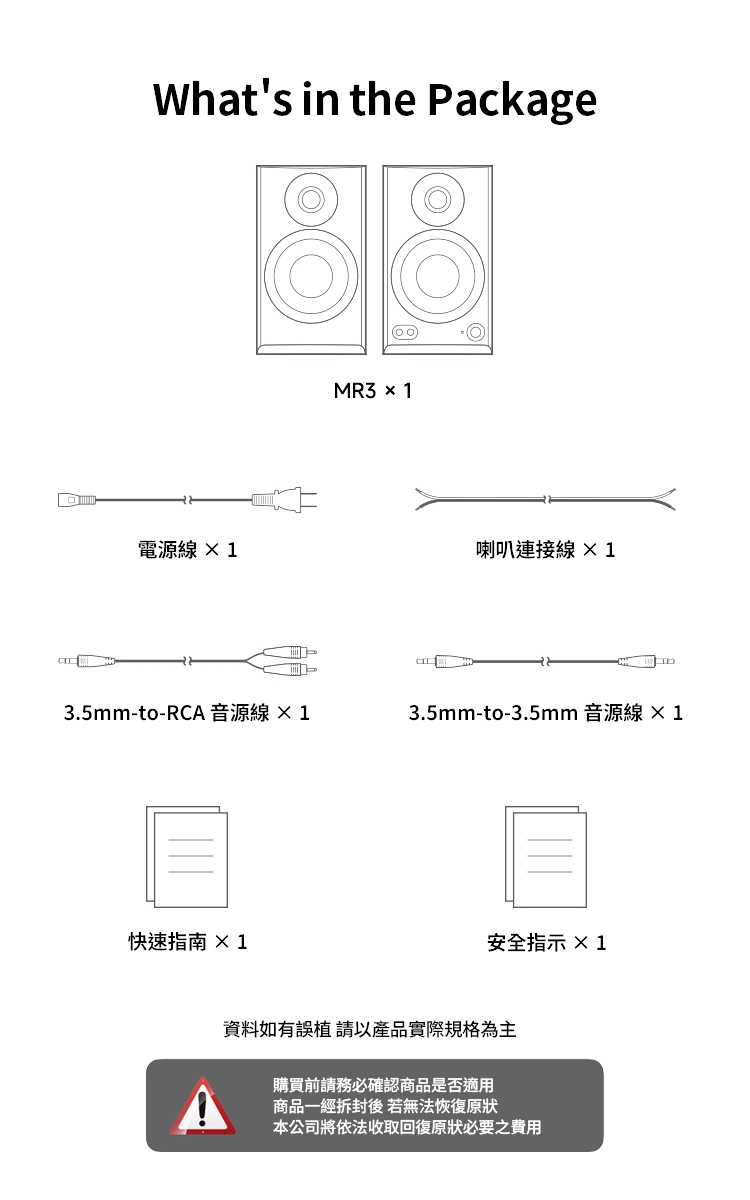 What's in the Package

MR3 × 1

電源線 × 1

喇叭連接線 × 1

3.5mm-to-RCA 音源線 × 1

3.5mm-to-3.5mm 音源線 × 1

快速指南 × 1

安全指示 × 1

資料如有誤植 請以產品實際規格為主

購買前請務必確認商品是否適用
商品一經拆封後 若無法恢復原狀
本公司將依法收取回復原狀必要之費用