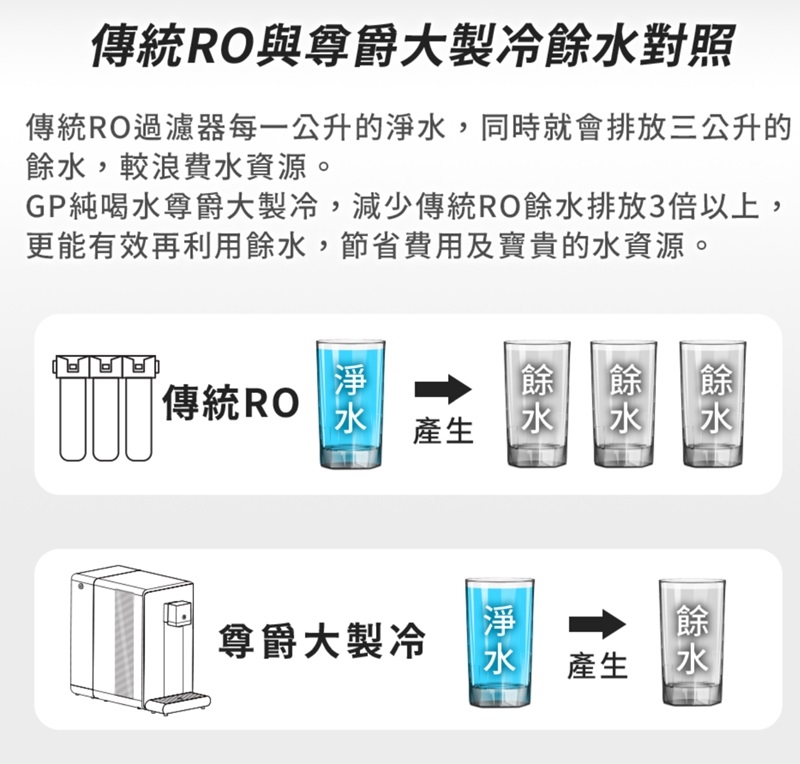 傳統RO與尊爵大製冷餘水對照

傳統RO過濾器每一公升的淨水，同時就會排放三公升的餘水，較浪費水資源。
GP純喝水尊爵大製冷，減少傳統RO餘水排放3倍以上，更能有效再利用餘水，節省費用及寶貴的水資源。

傳統RO 淨水 產生 餘水 餘水 餘水

尊爵大製冷 淨水 產生 餘水