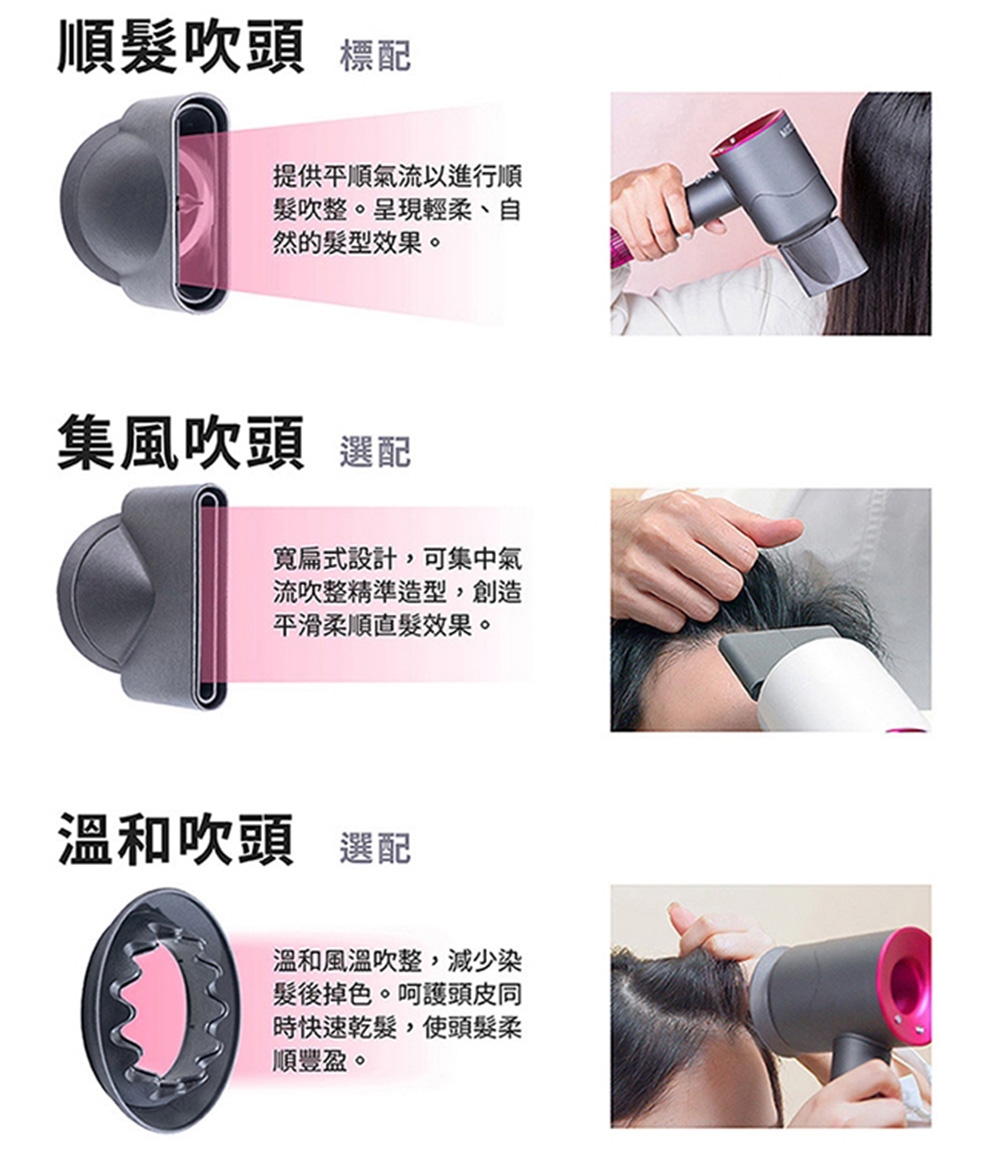 順髮吹頭 標配

提供平順氣流以進行順髮吹整。呈現輕柔、自然的髮型效果。

集風吹頭 選配

寬扁式設計，可集中氣流吹整精準造型，創造平滑柔順直髮效果。

溫和吹頭 選配

溫和風溫吹整，減少染髮後掉色。呵護頭皮同時快速乾髮，使頭髮柔順豐盈。