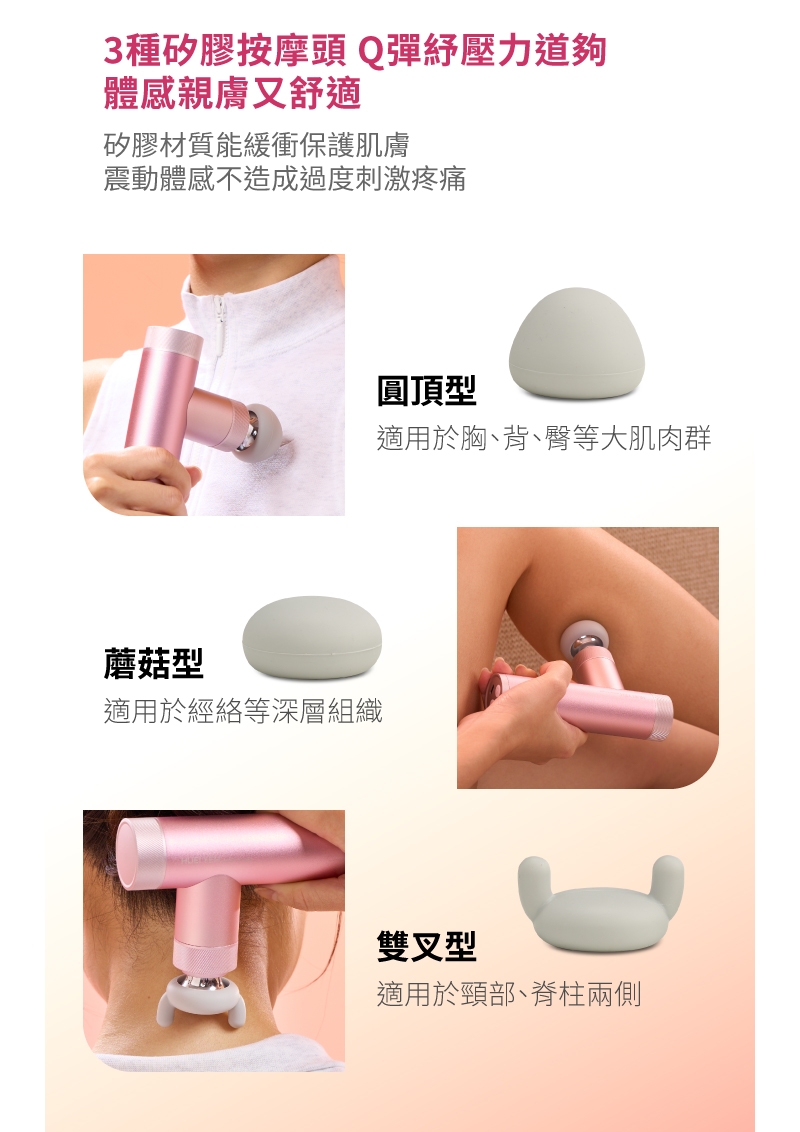 3種矽膠按摩頭 Q彈紓壓力道夠
體感親膚又舒適

矽膠材質能緩衝保護肌膚
震動體感不造成過度刺激疼痛

圓頂型
適用於胸、背、臀等大肌肉群

蘑菇型
適用於經絡等深層組織

雙叉型
適用於頸部、脊柱兩側