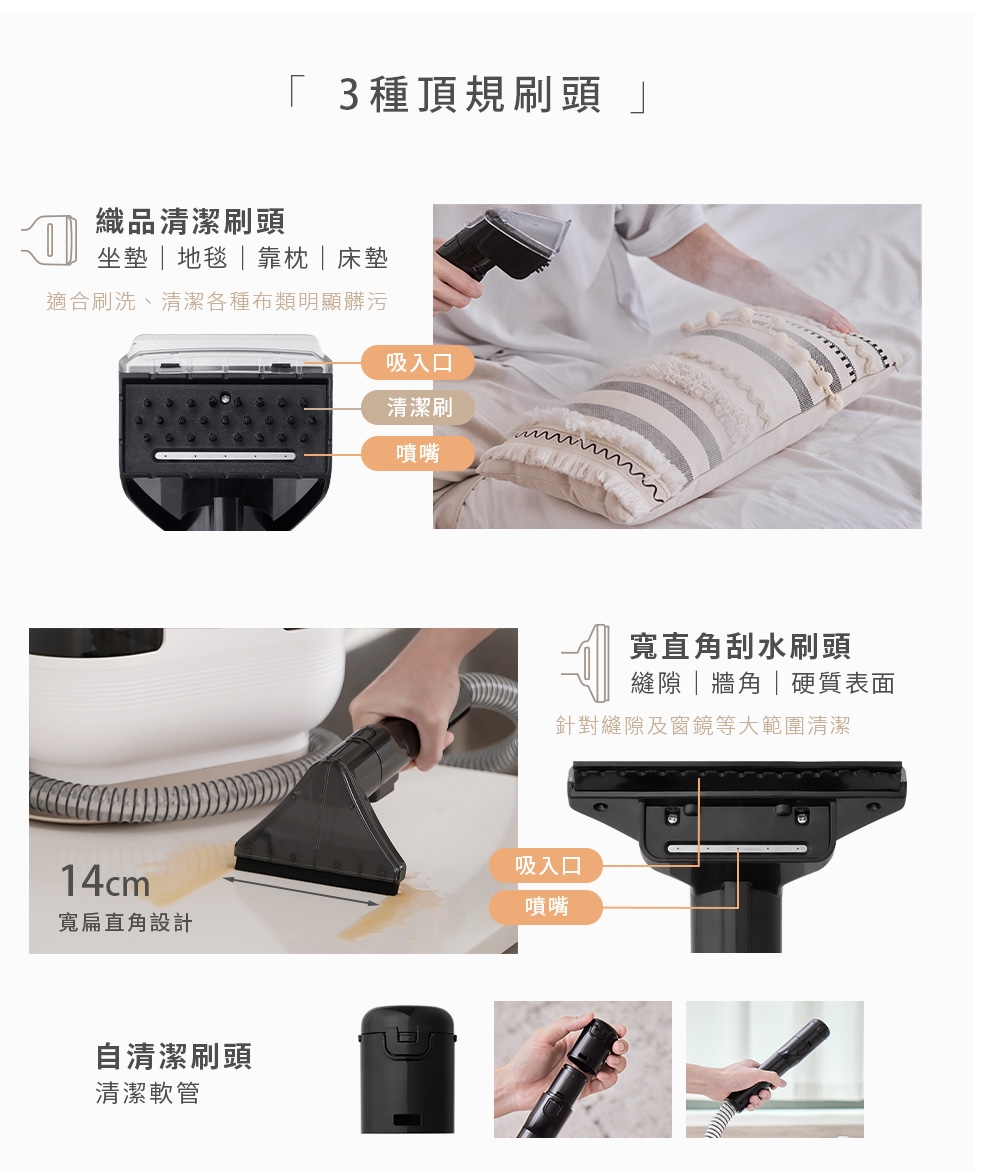 「 3種頂規刷頭 」

織品清潔刷頭
坐墊｜地毯｜靠枕｜床墊
適合刷洗、清潔各種布類明顯髒污

吸入口
清潔刷
噴嘴

寬直角刮水刷頭
縫隙｜牆角｜硬質表面
針對縫隙及窗鏡等大範圍清潔

14cm
寬扁直角設計

吸入口
噴嘴

自清潔刷頭
清潔軟管