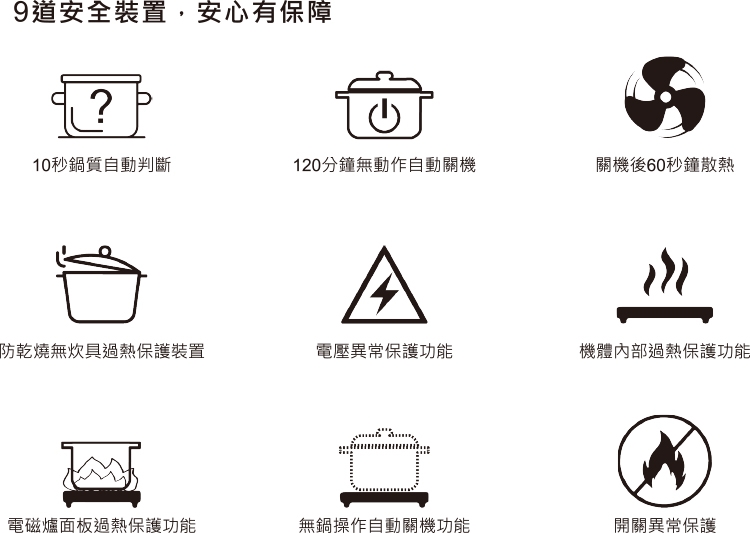 9道安全裝置，安心有保障

10秒鍋質自動判斷

120分鐘無動作自動關機

關機後60秒鐘散熱

防乾燒無炊具過熱保護裝置

電壓異常保護功能

機體內部過熱保護功能

電磁爐面板過熱保護功能

無鍋操作自動關機功能

開關異常保護