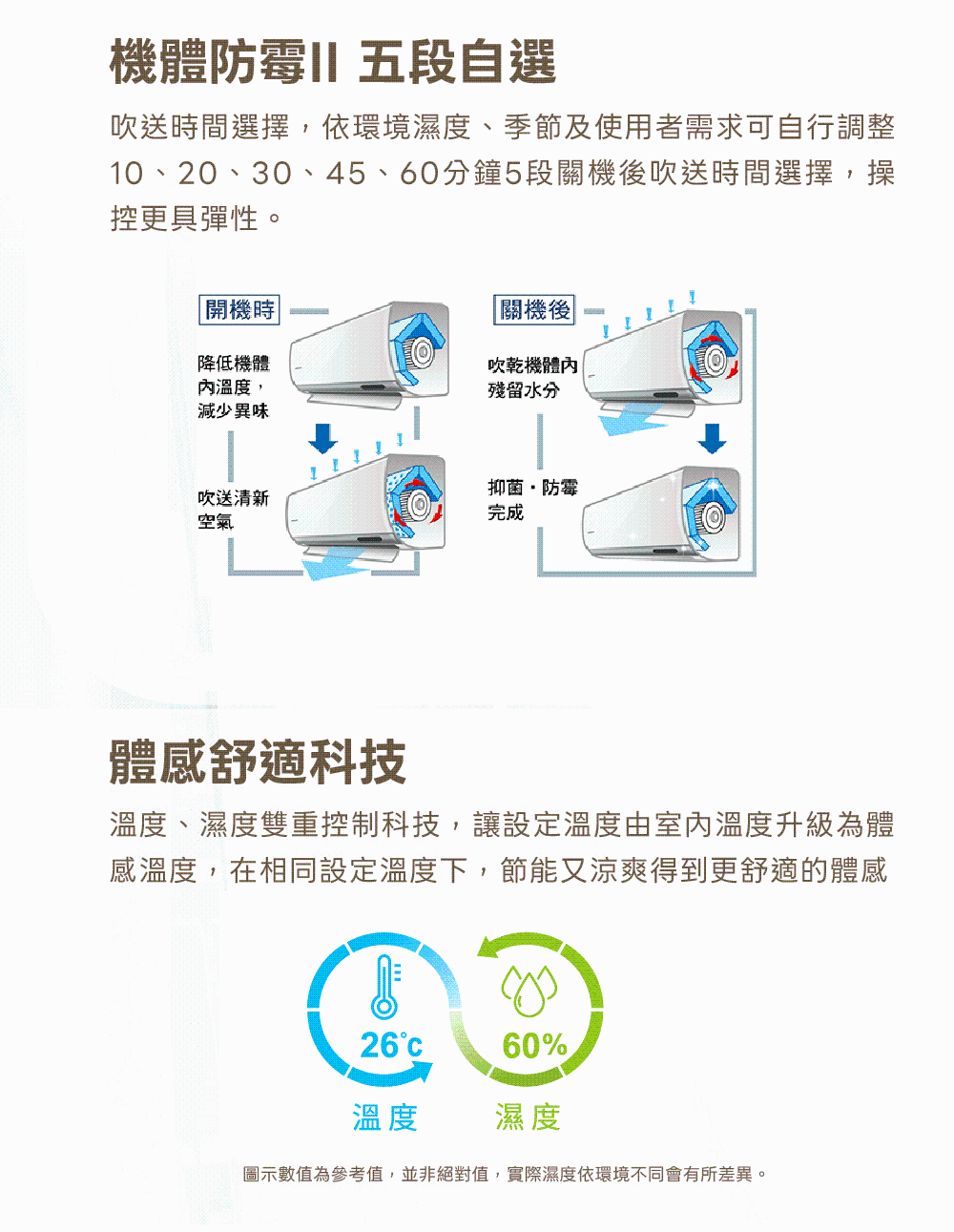 機體防霉II 五段自選

吹送時間選擇，依環境濕度、季節及使用者需求可自行調整10、20、30、45、60分鐘5段關機後吹送時間選擇，操控更具彈性。

開機時

降低機體內溫度，減少異味

吹送清新空氣

關機後

吹乾機體內殘留水分

抑菌・防霉完成

體感舒適科技

溫度、濕度雙重控制科技，讓設定溫度由室內溫度升級為體感溫度，在相同設定溫度下，節能又涼爽得到更舒適的體感

26°c

60%

溫度

濕度

圖示數值為參考值，並非絕對值，實際濕度依環境不同會有所差異。