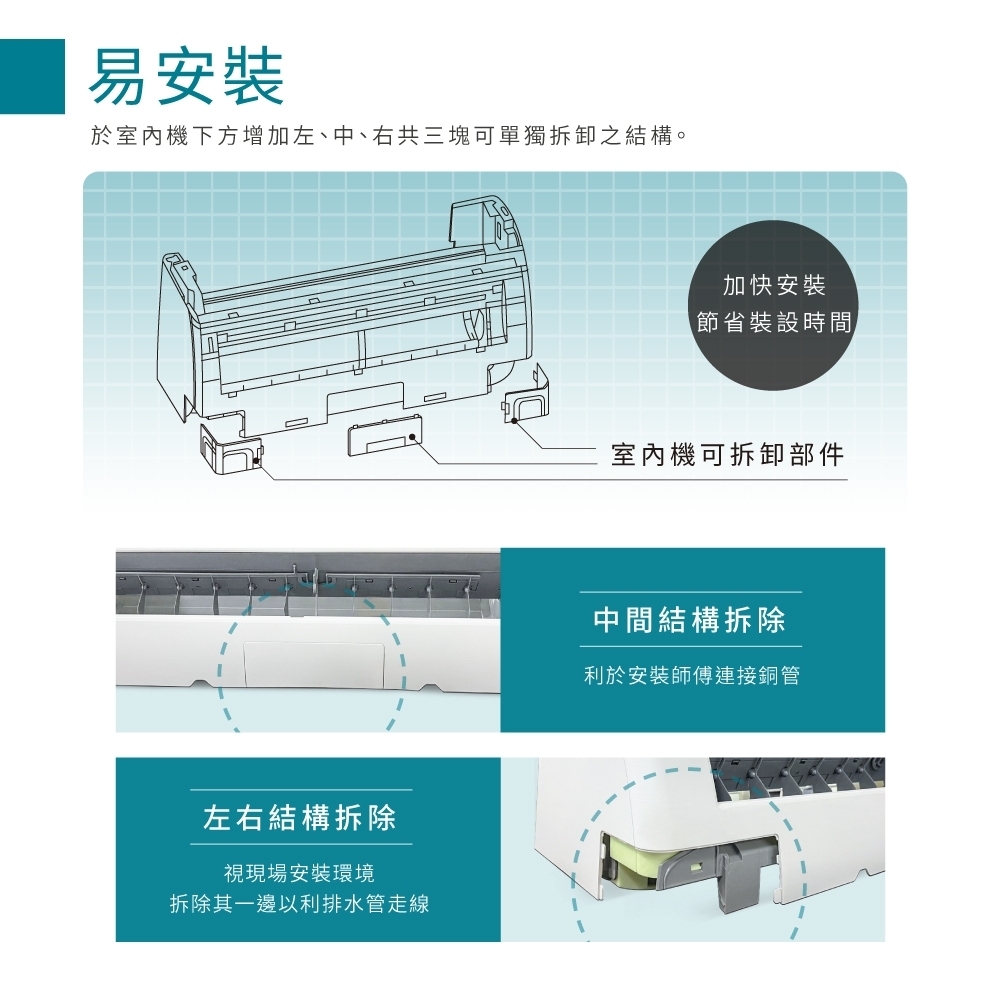 易安裝

於室內機下方增加左、中、右共三塊可單獨拆卸之結構。

加快安裝
節省裝設時間

室內機可拆卸部件

中間結構拆除

利於安裝師傅連接銅管

左右結構拆除

視現場安裝環境
拆除其一邊以利排水管走線